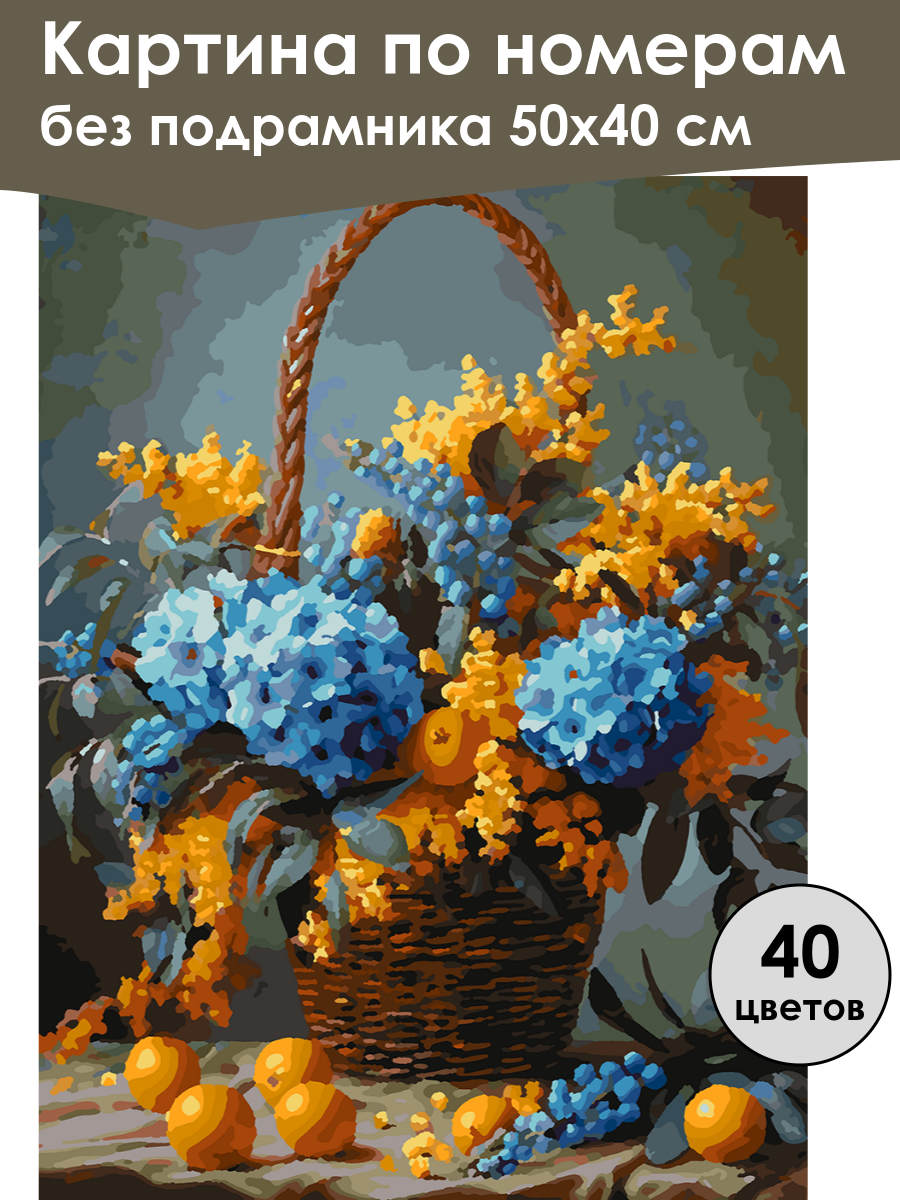 Картина по номерам
без подрамника 50х40 см

40
цветов