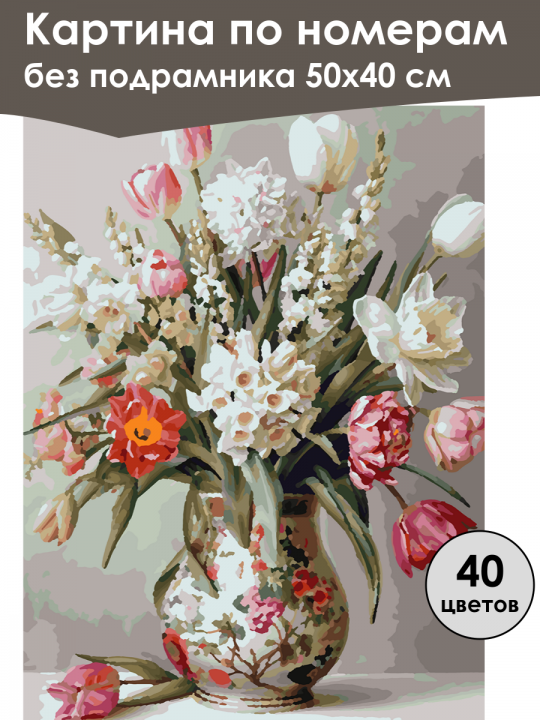 Картина по номерам
без подрамника 50х40 см

40
цветов