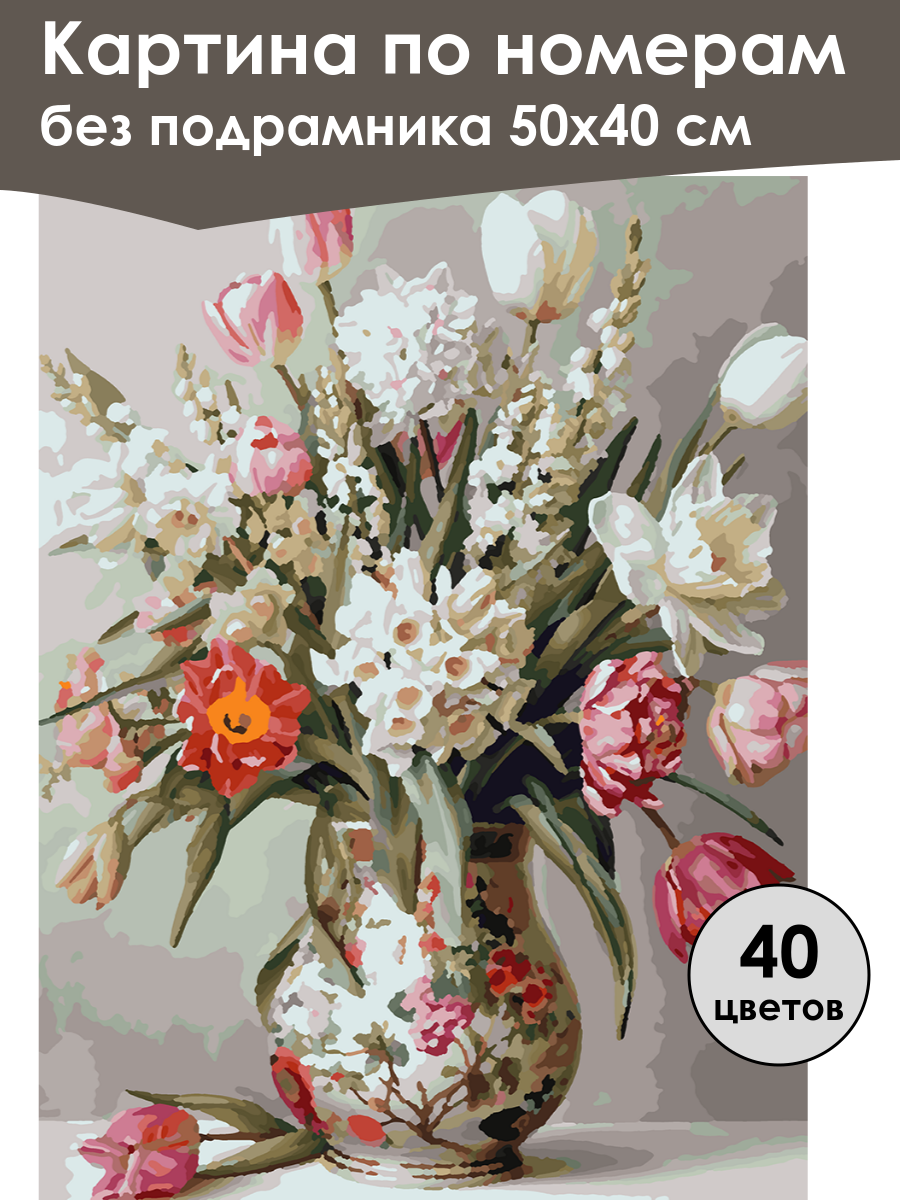 Картина по номерам
без подрамника 50х40 см

40
цветов