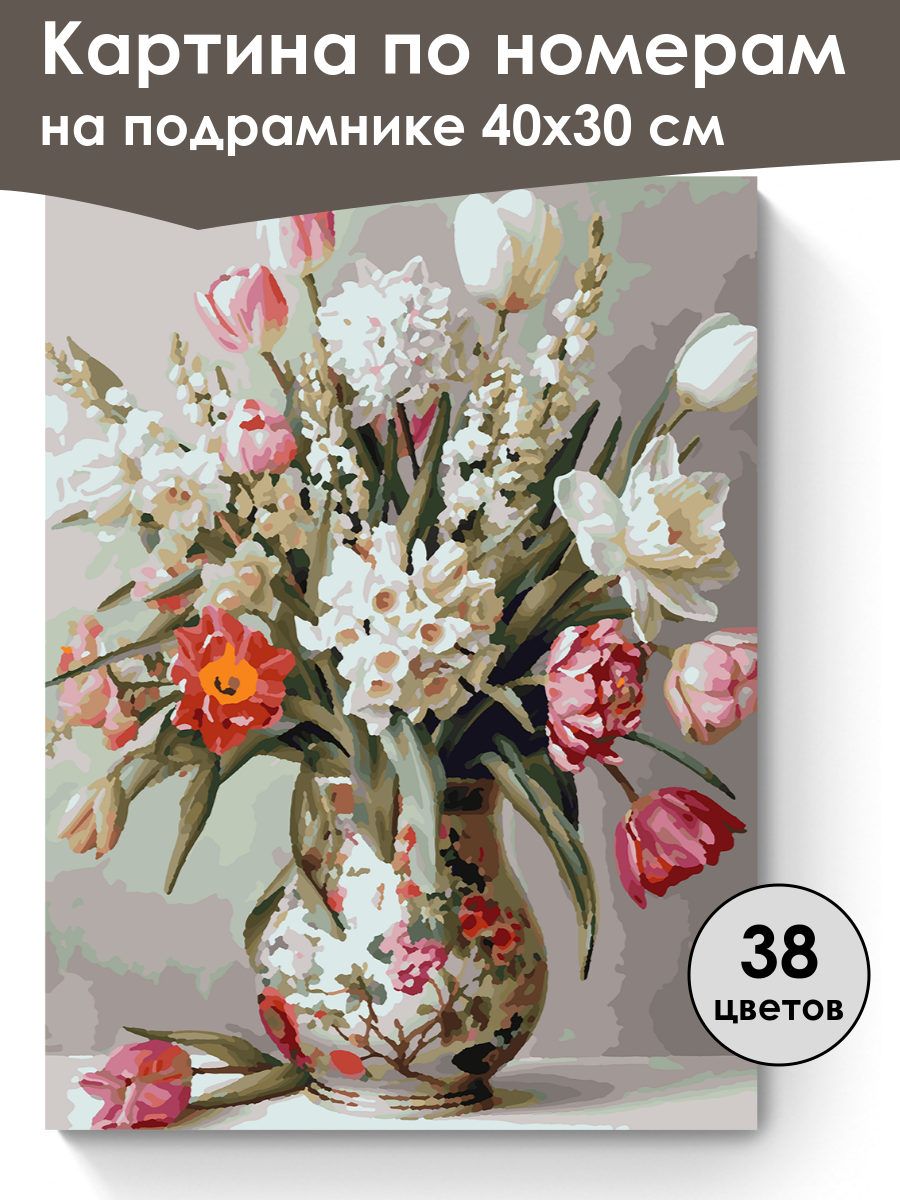 Картина по номерам
на подрамнике 40х30 см

38
цветов