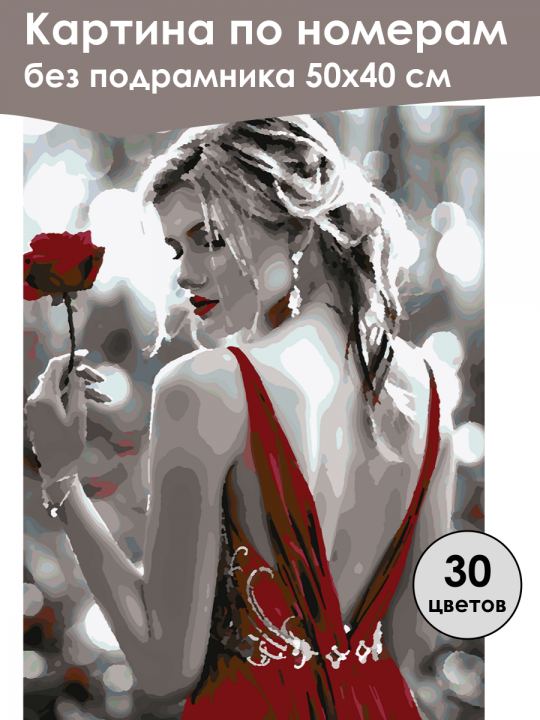 Картина по номерам
без подрамника 50х40 см

30
цветов