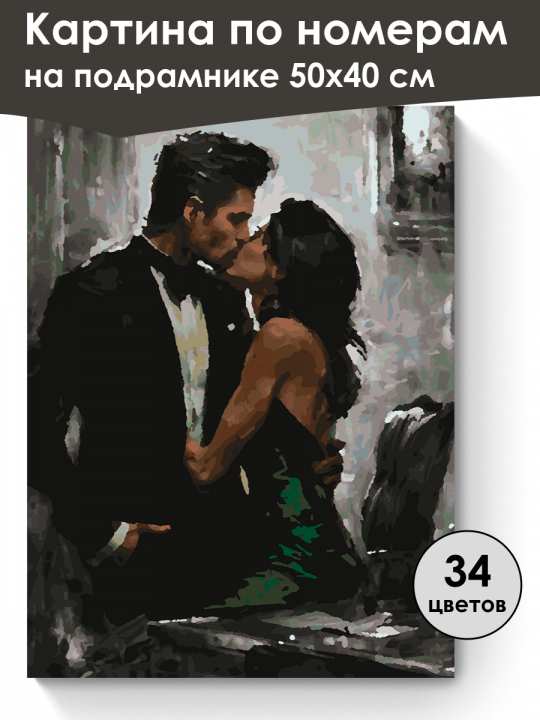 Картина по номерам
на подрамнике 50х40 см

34
цветов