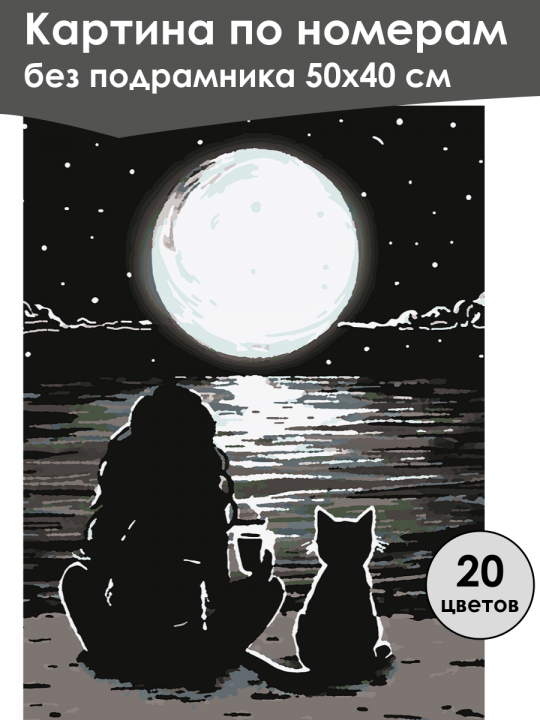 Картина по номерам
без подрамника 50х40 см

20
цветов