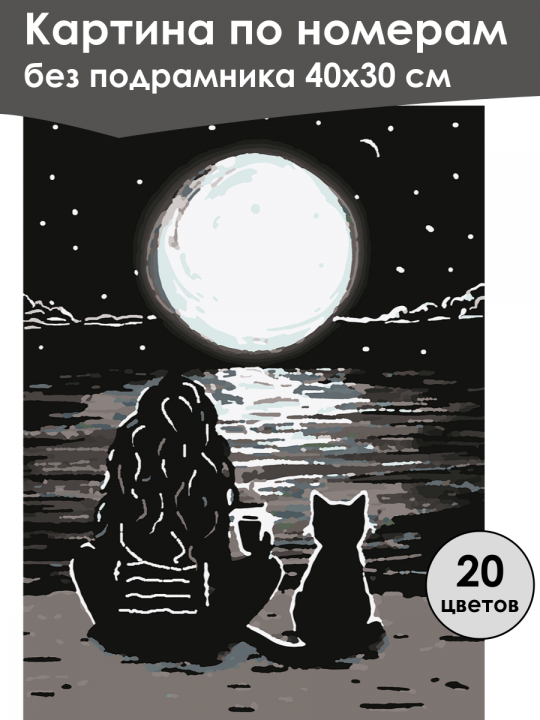 Картина по номерам
без подрамника 40х30 см

20
цветов