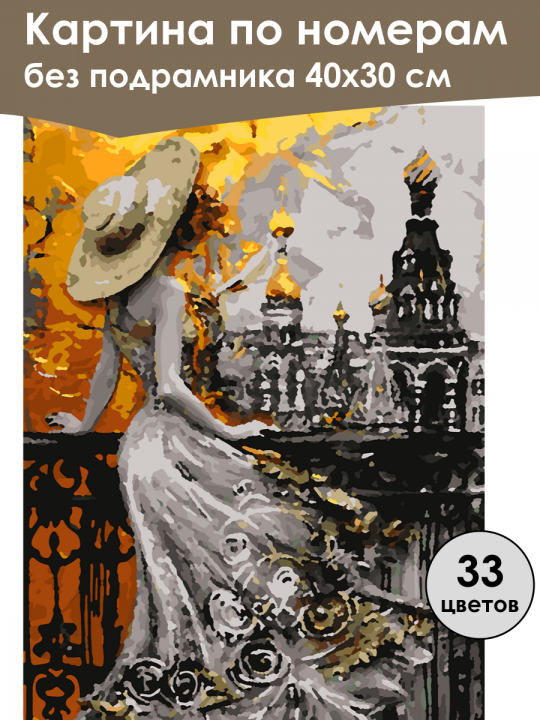 Картина по номерам
без подрамника 40х30 см

33
цветов