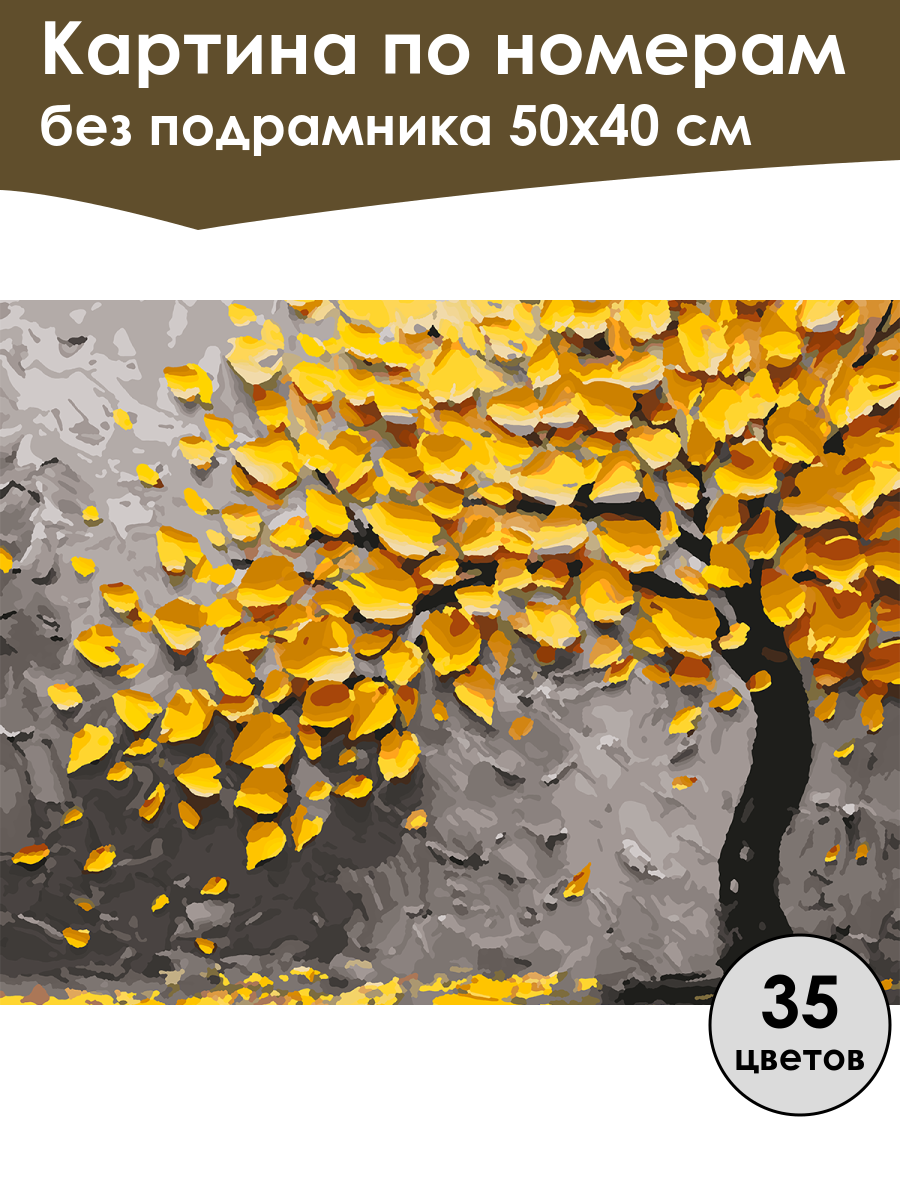 Картина по номерам
без подрамника 50х40 см

35
цветов