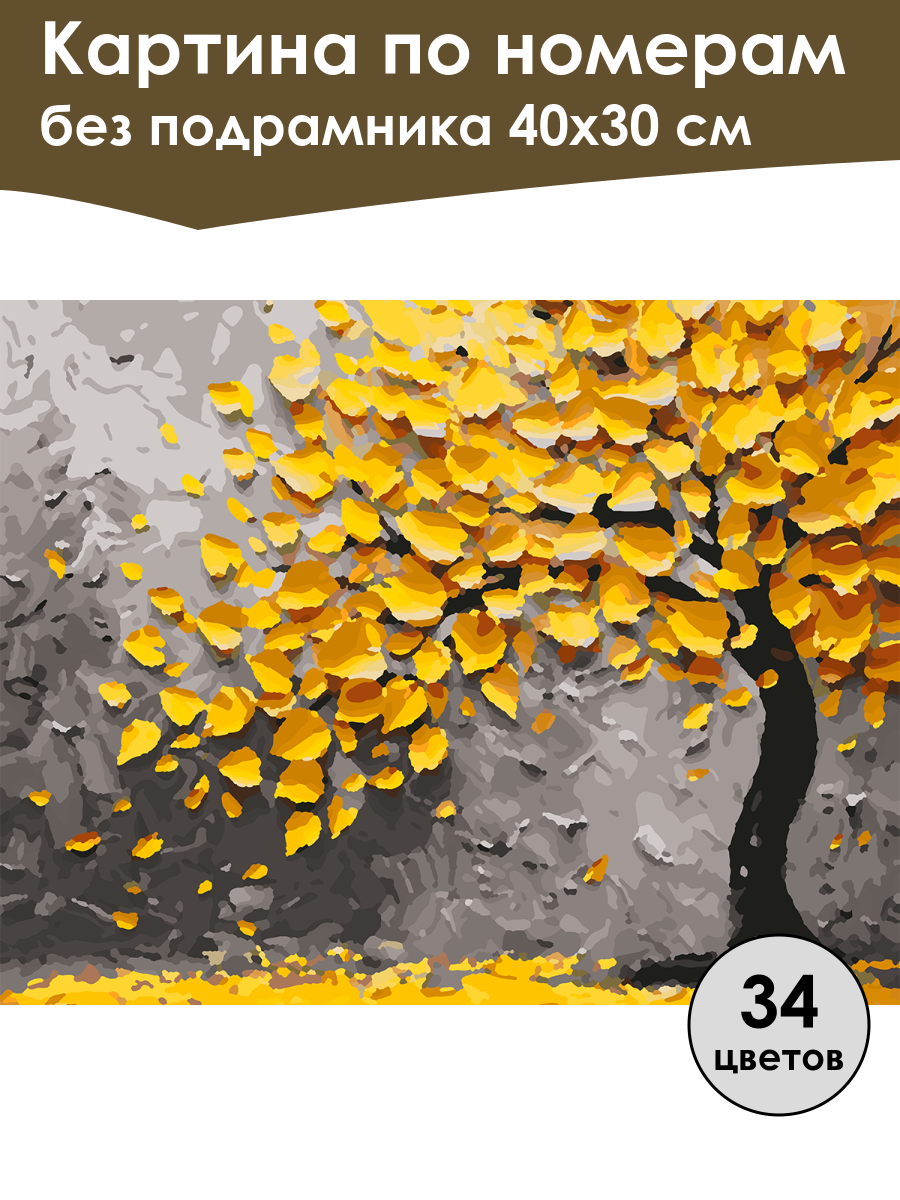 Картина по номерам
без подрамника 40х30 см

34
цветов