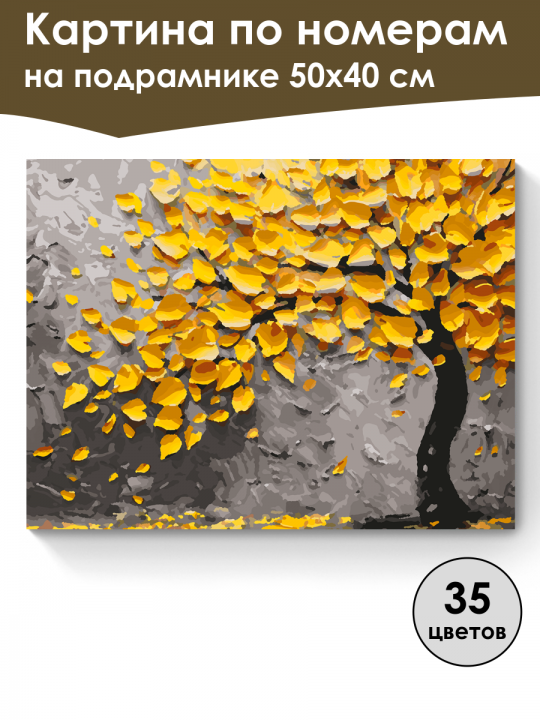 Картина по номерам
на подрамнике 50х40 см

35
цветов