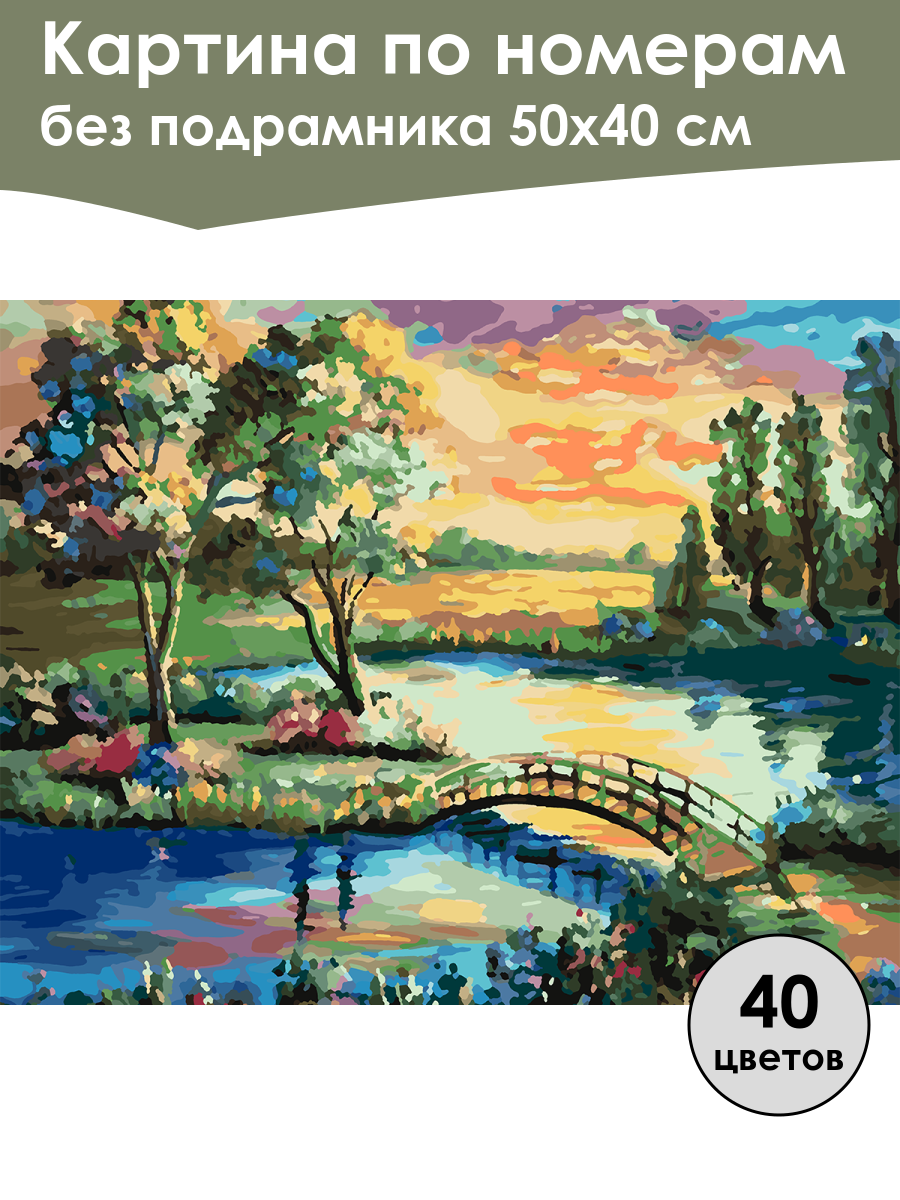 Картина по номерам
без подрамника 50х40 см

40
цветов