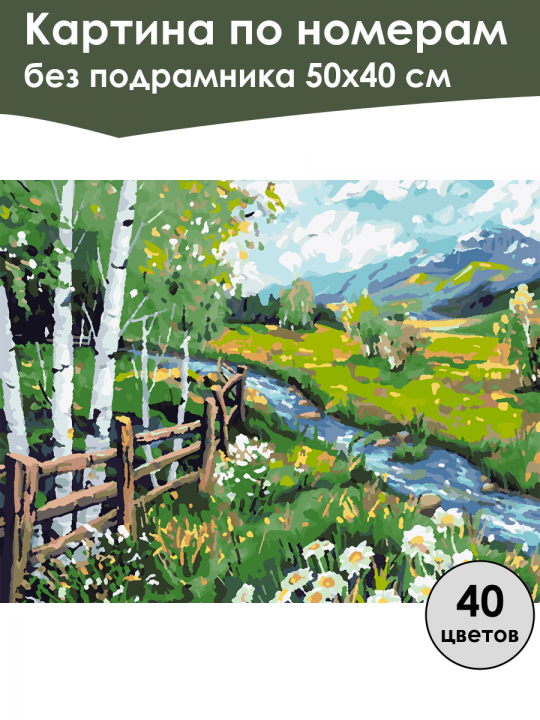 Картина по номерам
без подрамника 50х40 см

40
цветов