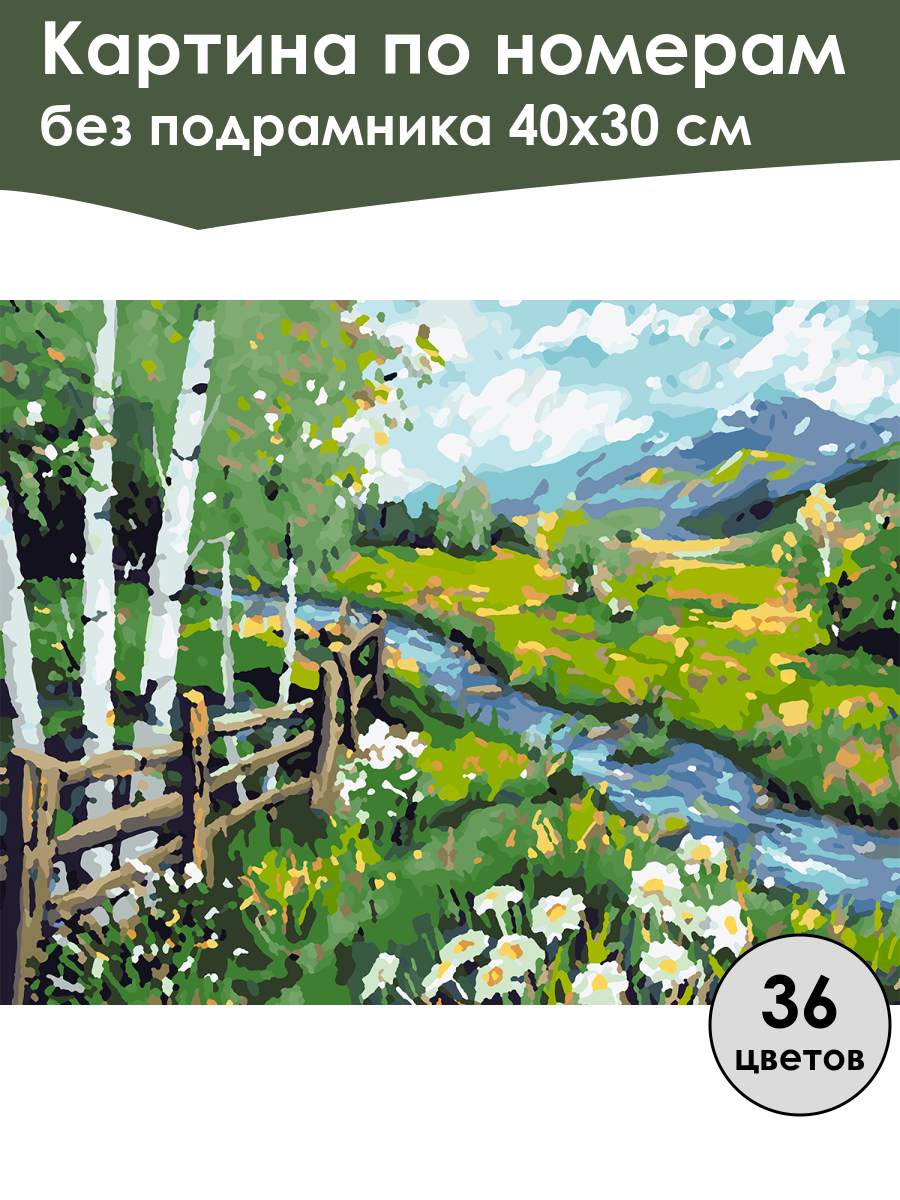 Картина по номерам
без подрамника 40х30 см

36
цветов