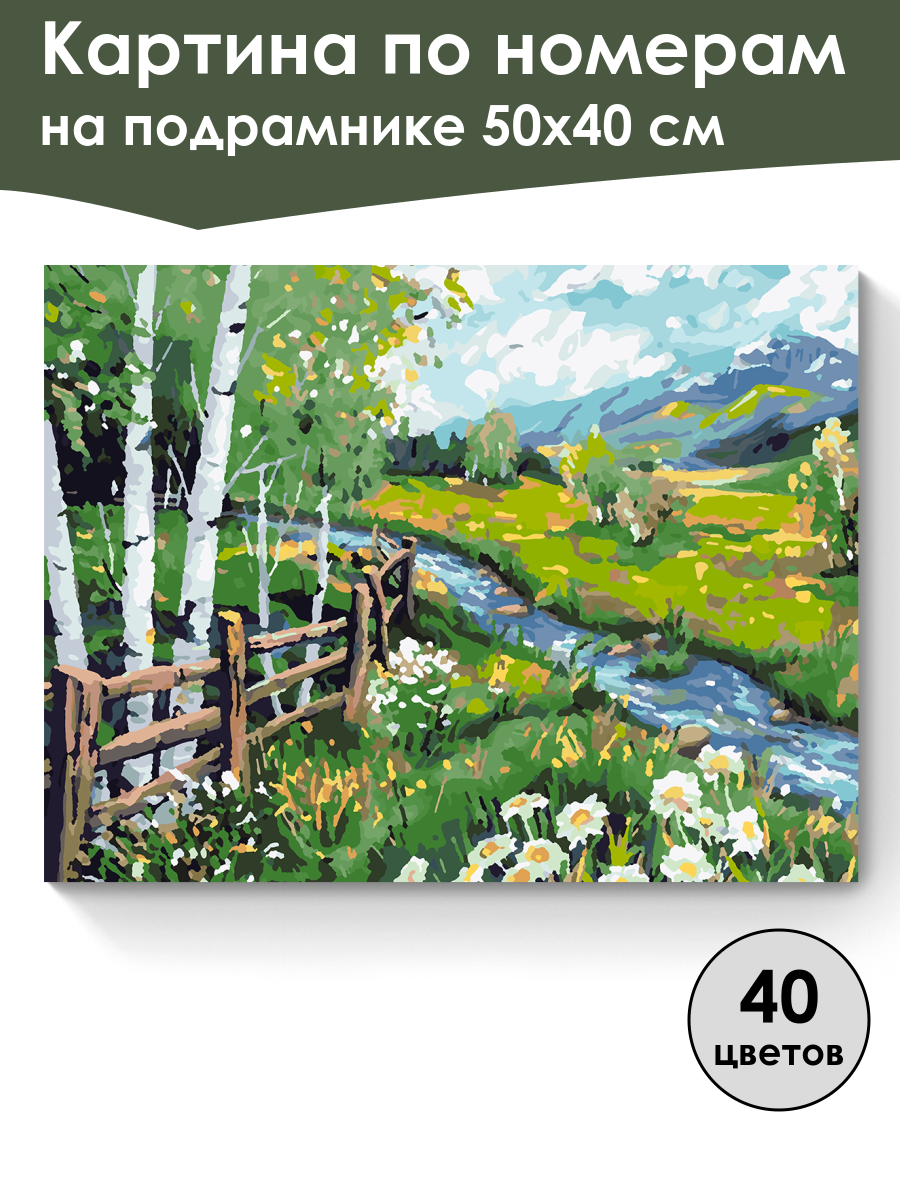 Картина по номерам
на подрамнике 50х40 см

40
цветов