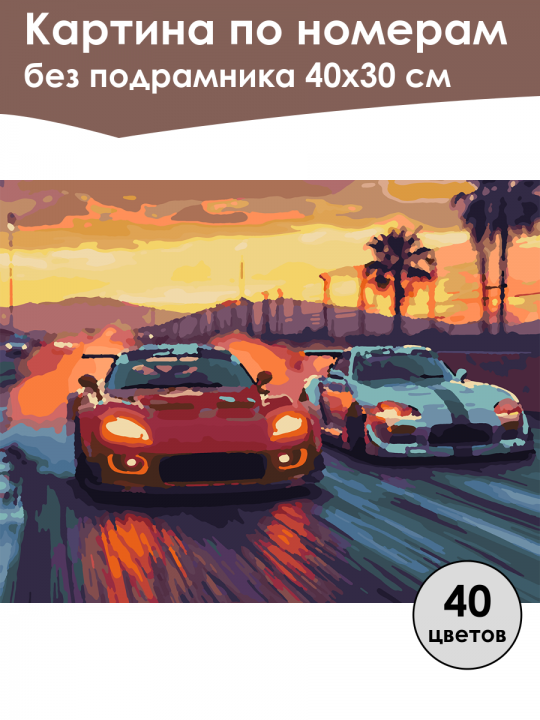 Картина по номерам
без подрамника 40х30 см

40
цветов