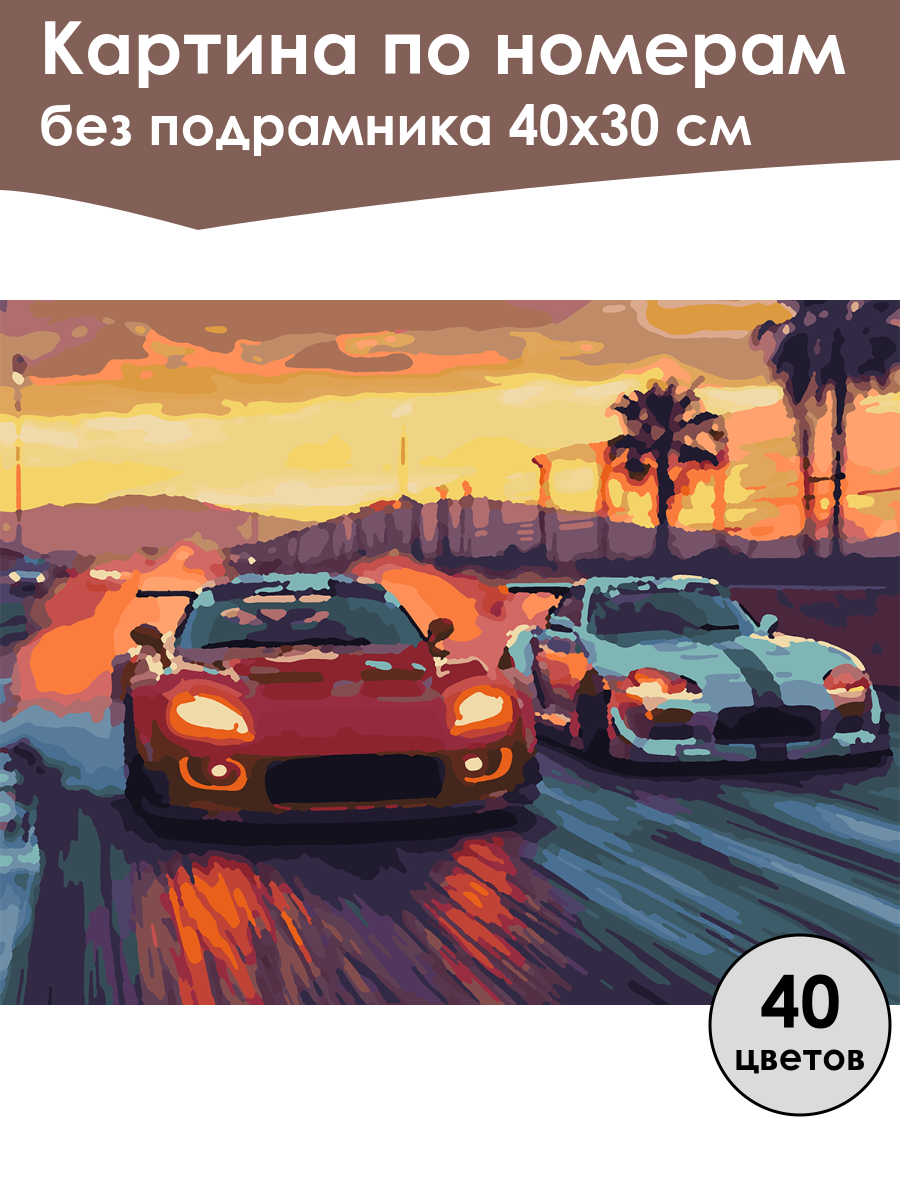 Картина по номерам
без подрамника 40х30 см

40
цветов