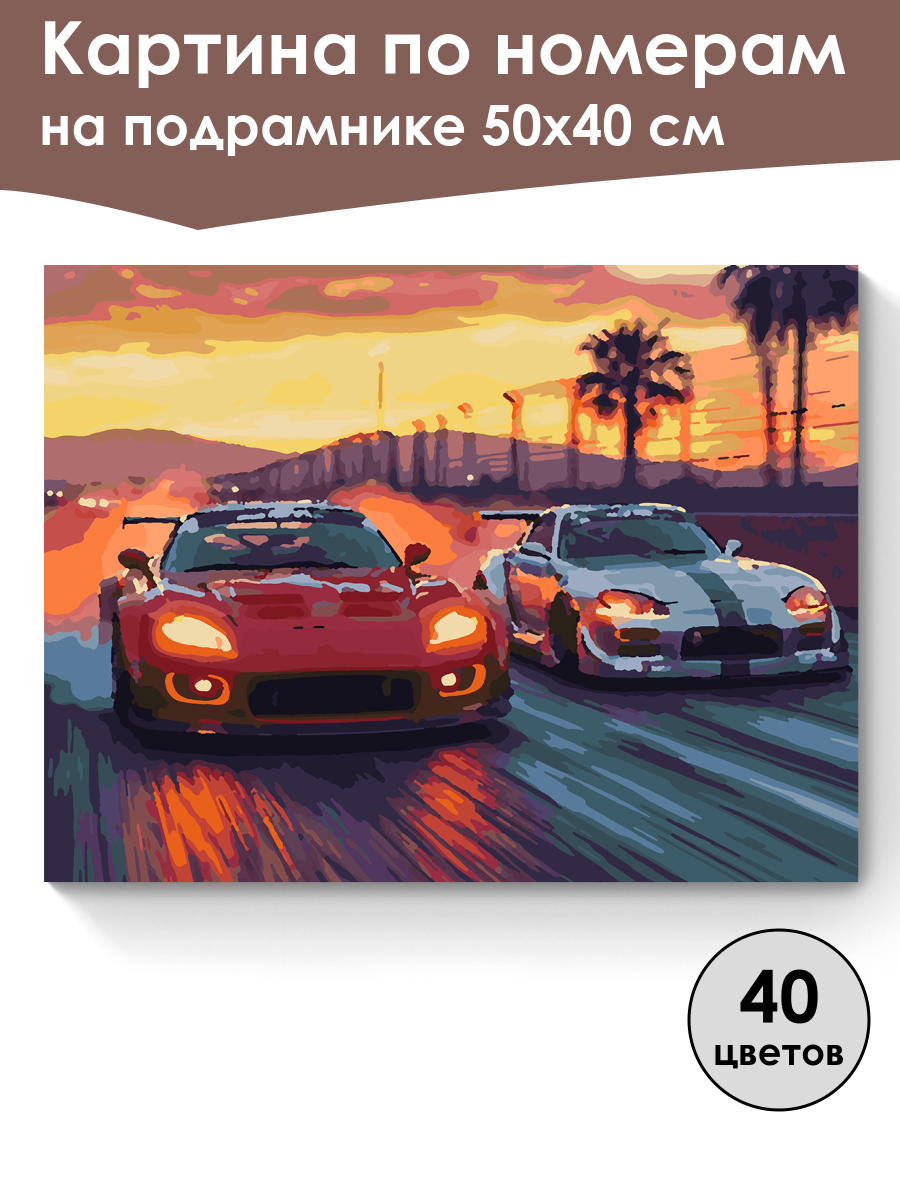 Картина по номерам на подрамнике 50х40 см

40 цветов