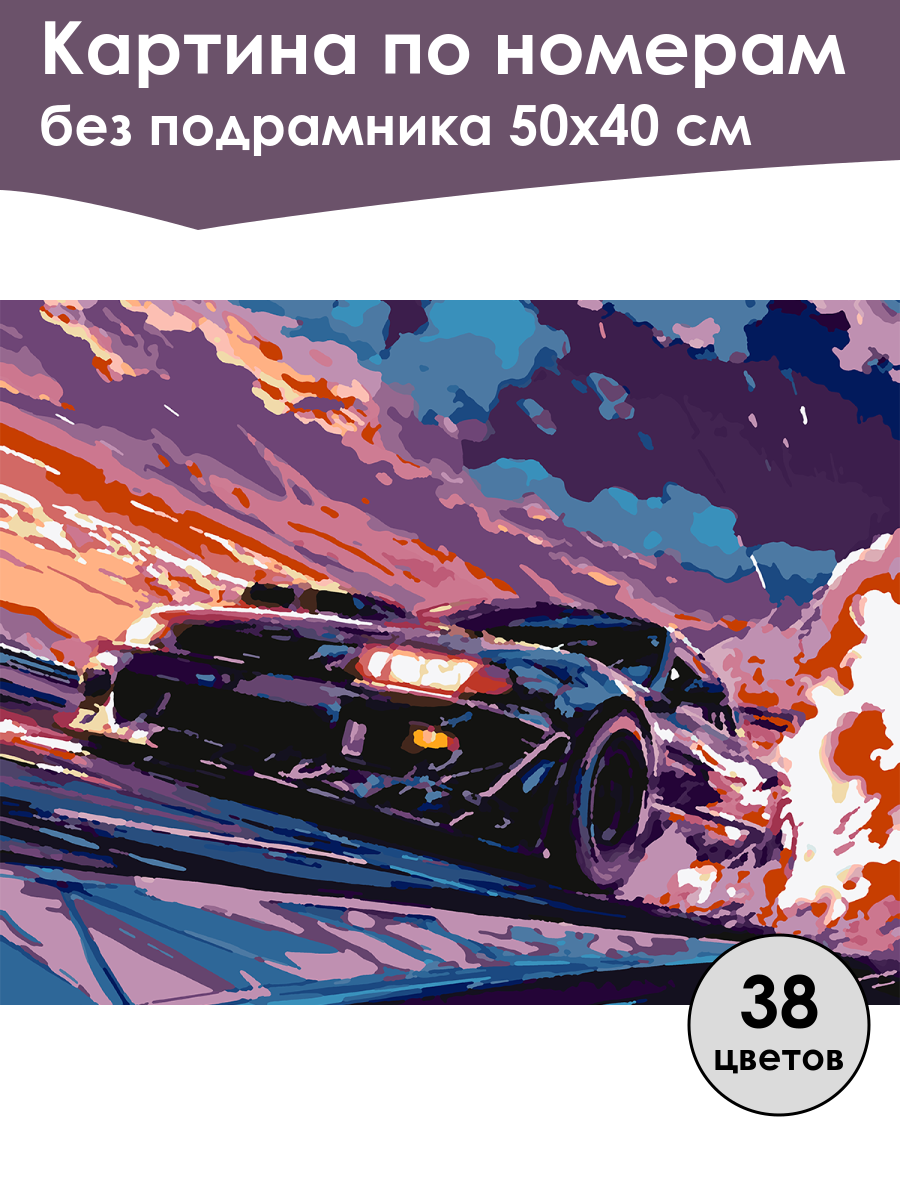 Картина по номерам
без подрамника 50х40 см

38
цветов