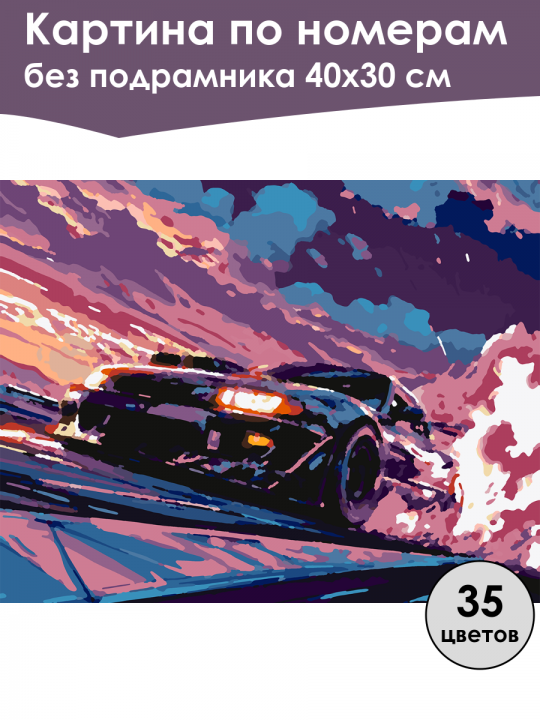 Картина по номерам
без подрамника 40х30 см

35
цветов