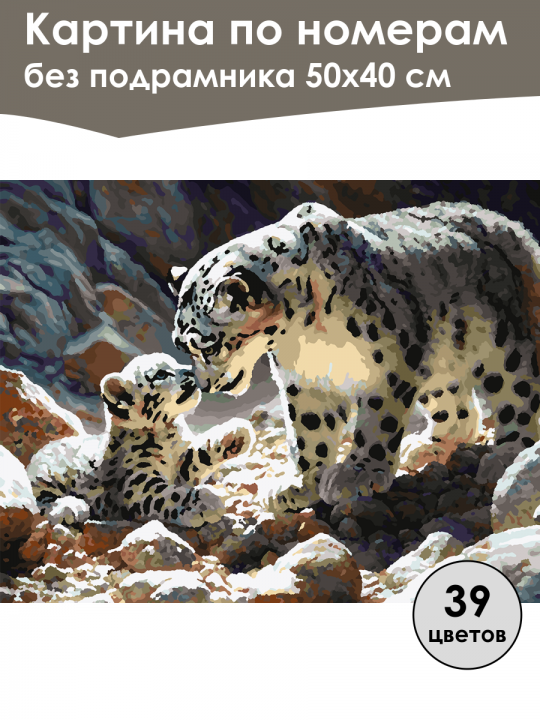 Картина по номерам
без подрамника 50х40 см

39
цветов