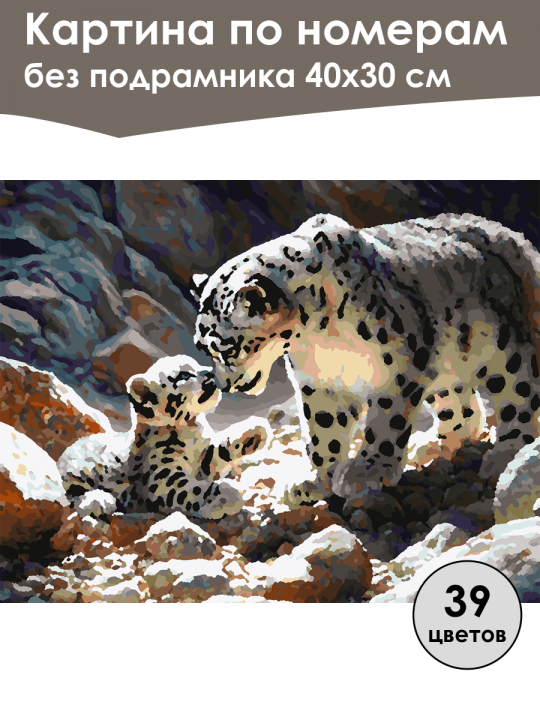 Картина по номерам
без подрамника 40х30 см

39
цветов