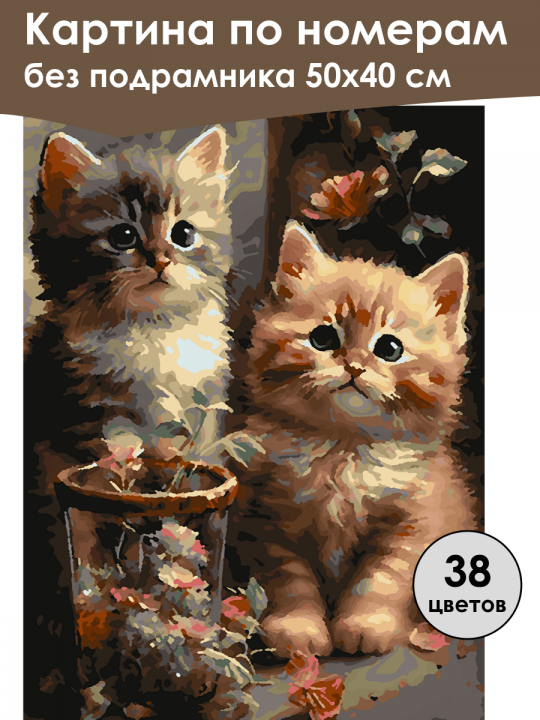 Картина по номерам
без подрамника 50х40 см

38
цветов