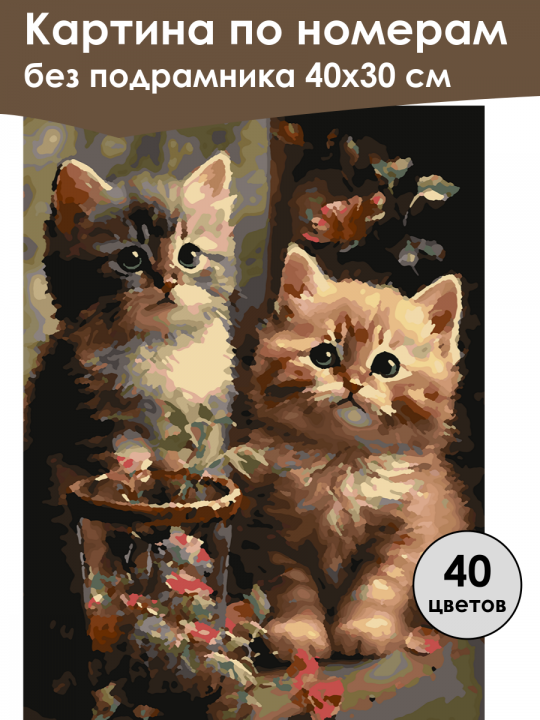 Картина по номерам без подрамника 40х30 см

40 цветов