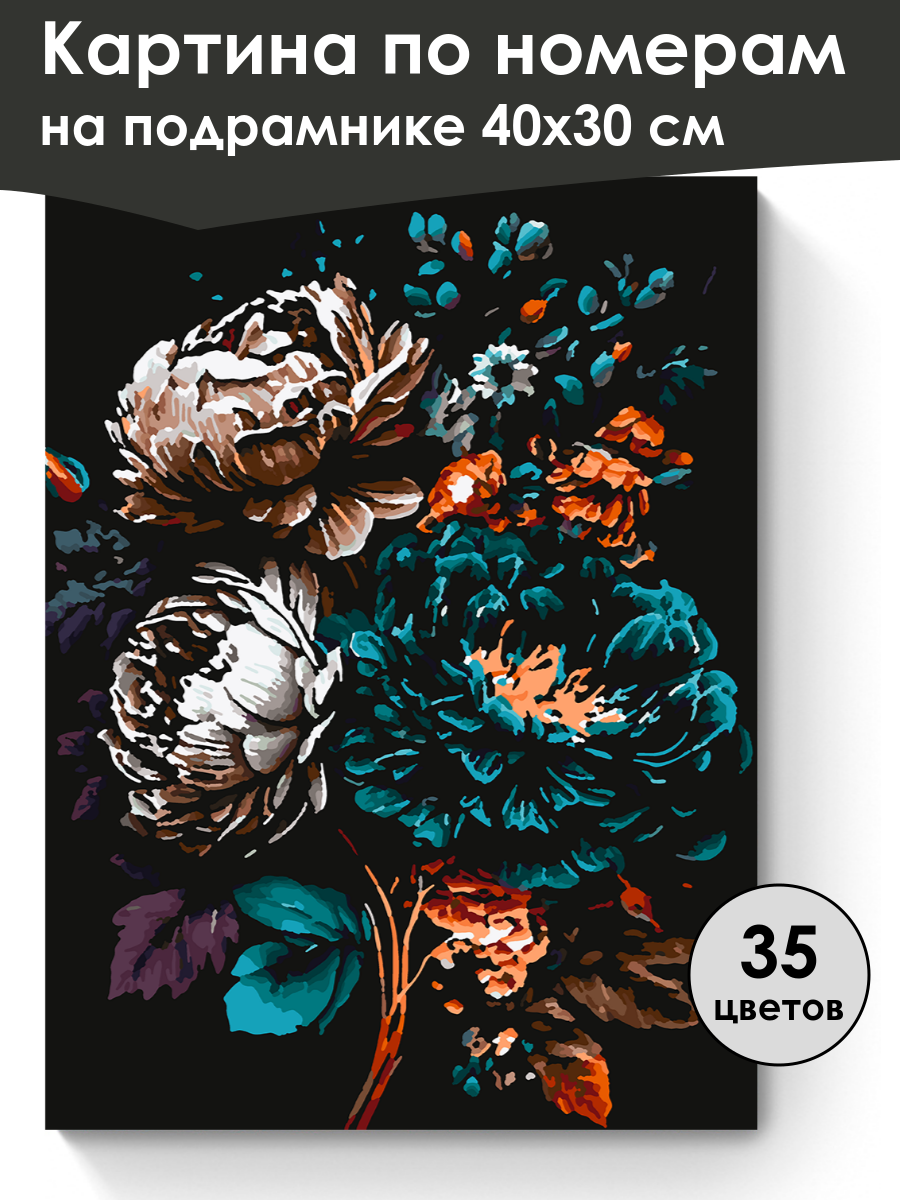 Картина по номерам
на подрамнике 40х30 см

35
цветов