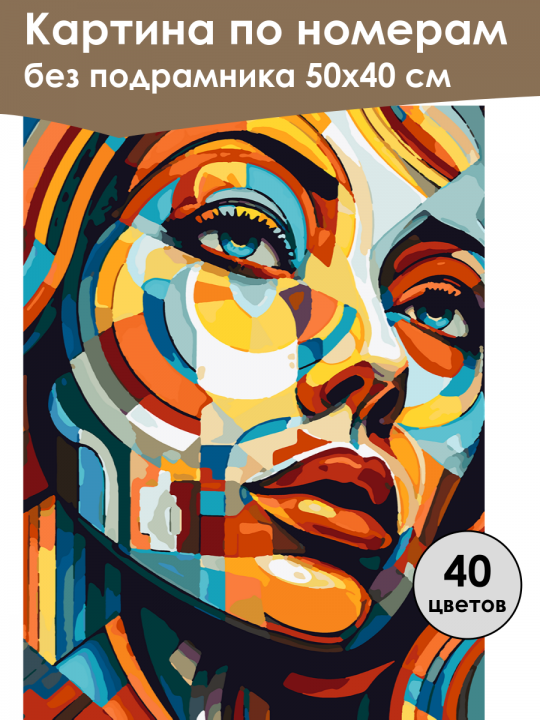 Картина по номерам
без подрамника 50х40 см

40
цветов