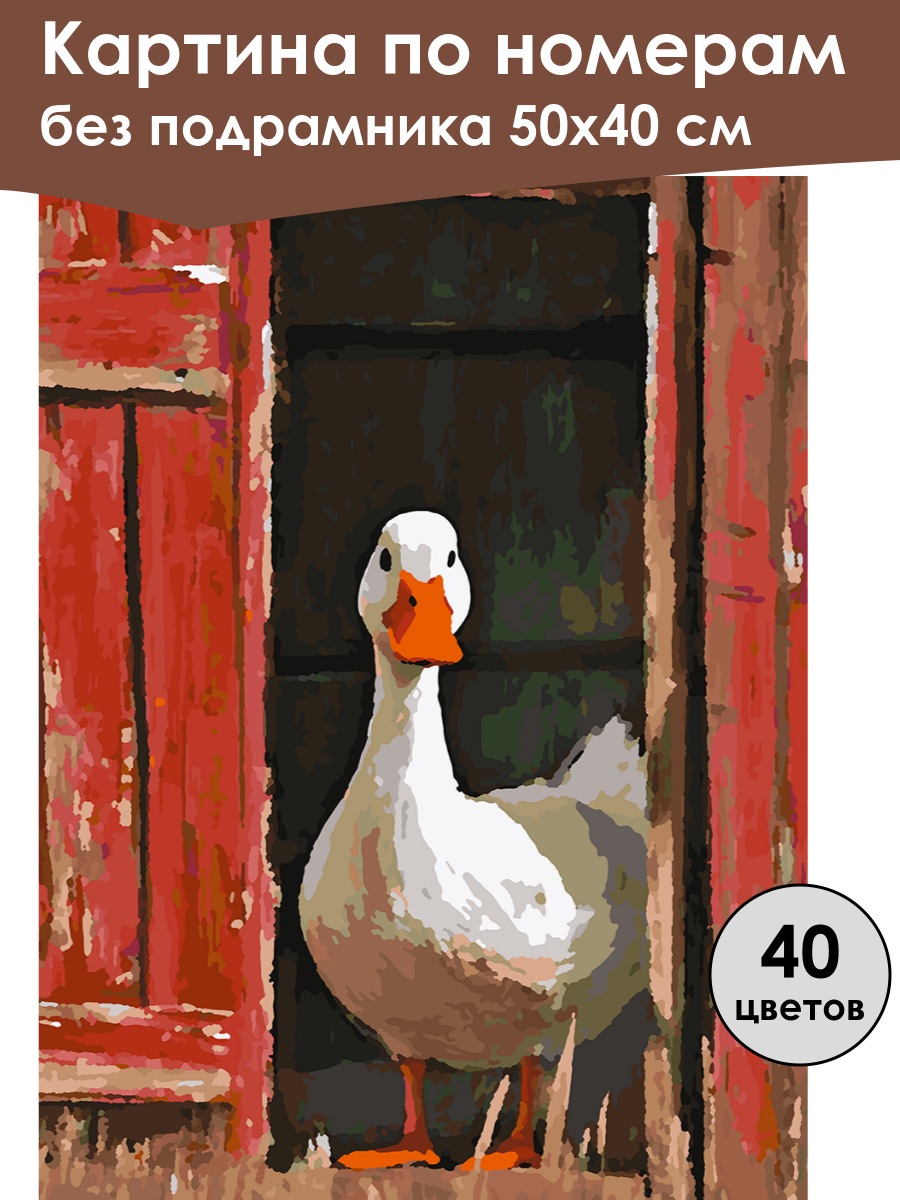 Картина по номерам
без подрамника 50х40 см

40
цветов