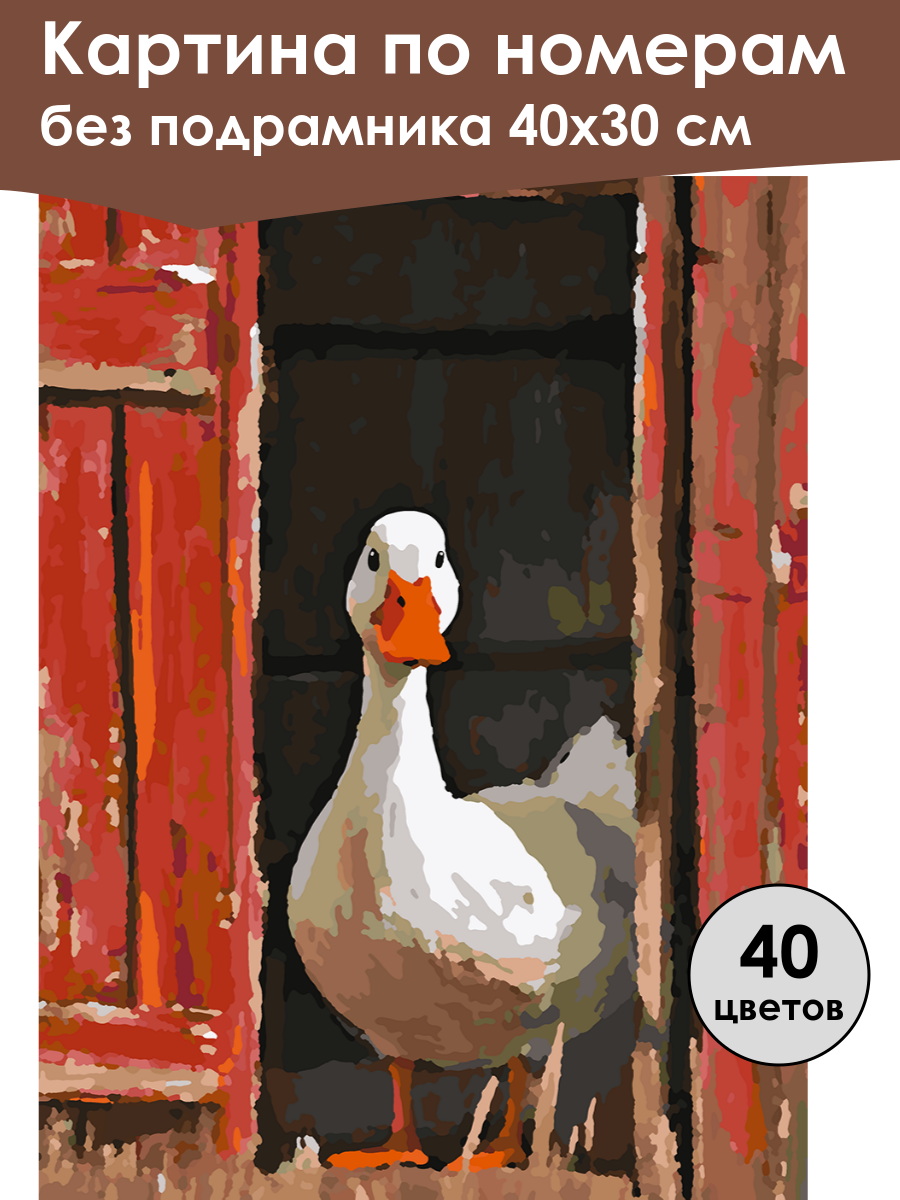 Картина по номерам
без подрамника 40х30 см

40
цветов