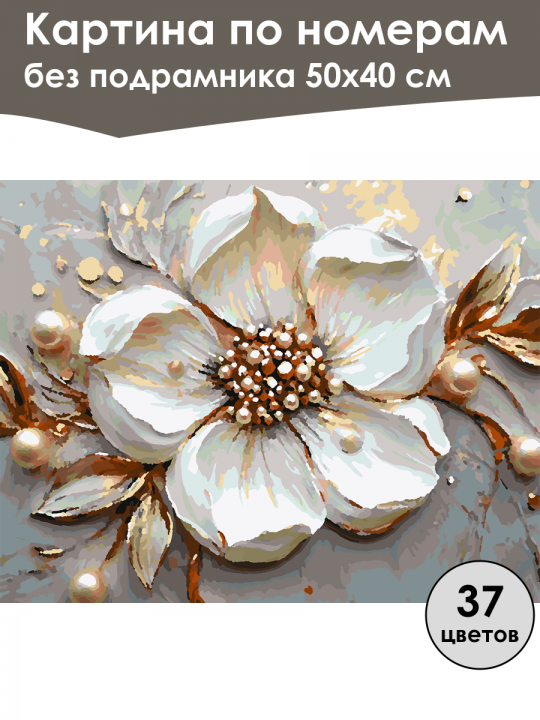 Картина по номерам
без подрамника 50х40 см

37
цветов