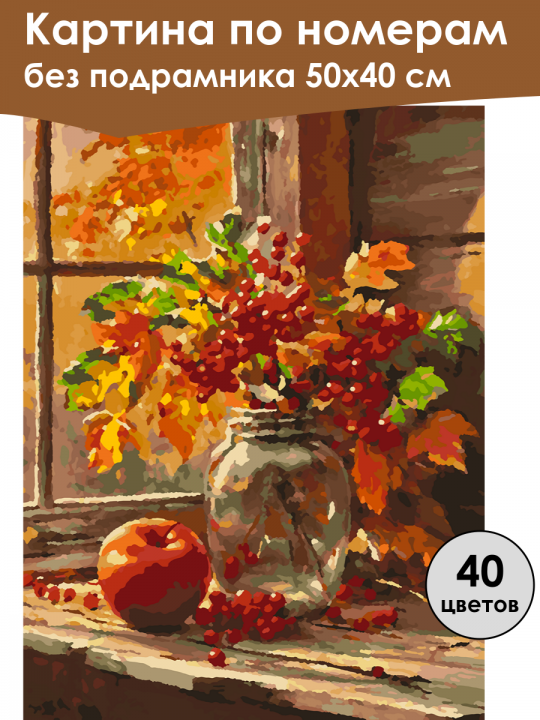 Картина по номерам без подрамника 50х40 см

40 цветов