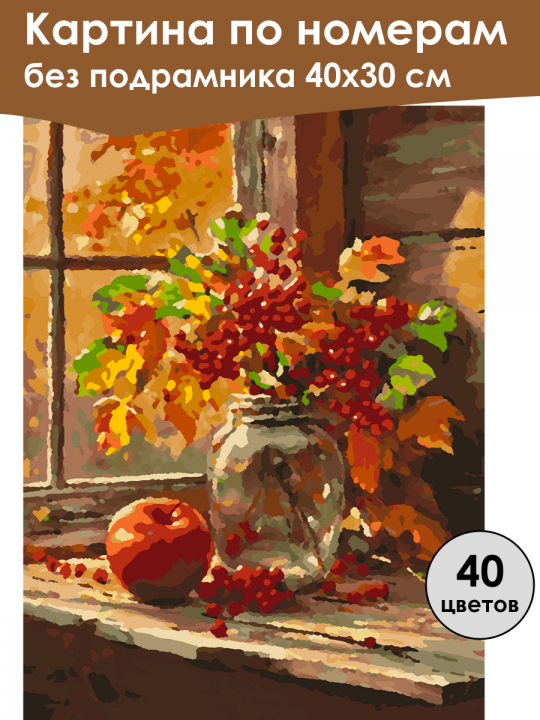 Картина по номерам
без подрамника 40х30 см

40
цветов