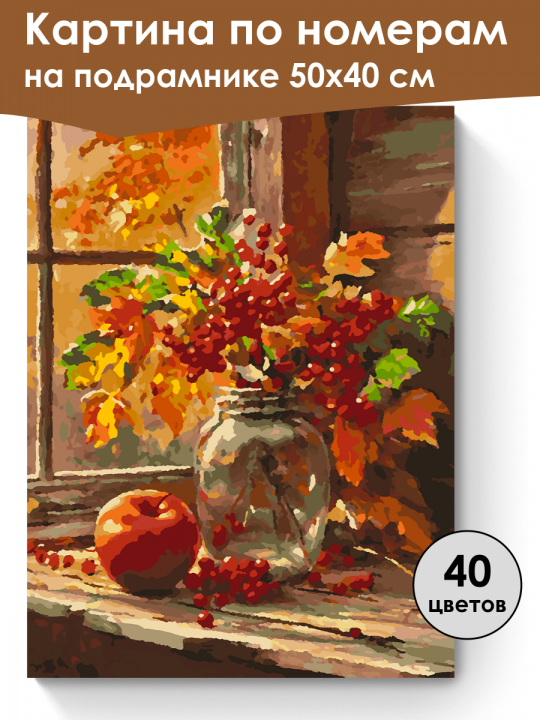 Картина по номерам на подрамнике 50х40 см

40 цветов