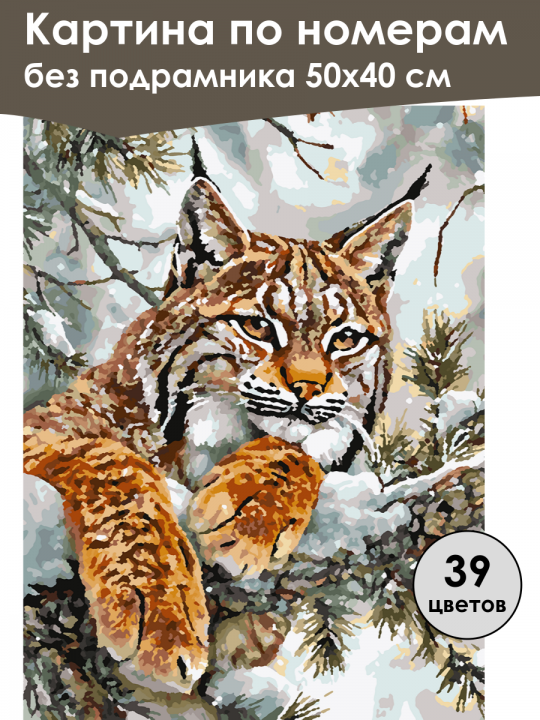 Картина по номерам
без подрамника 50х40 см

39
цветов