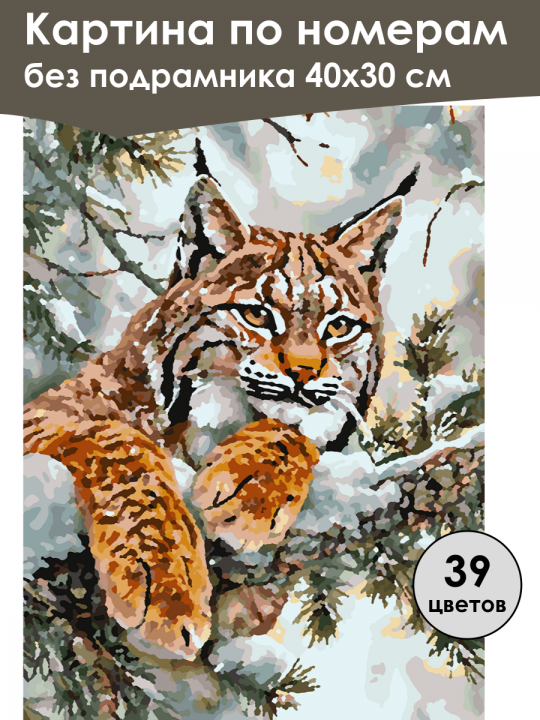 Картина по номерам
без подрамника 40х30 см

39
цветов