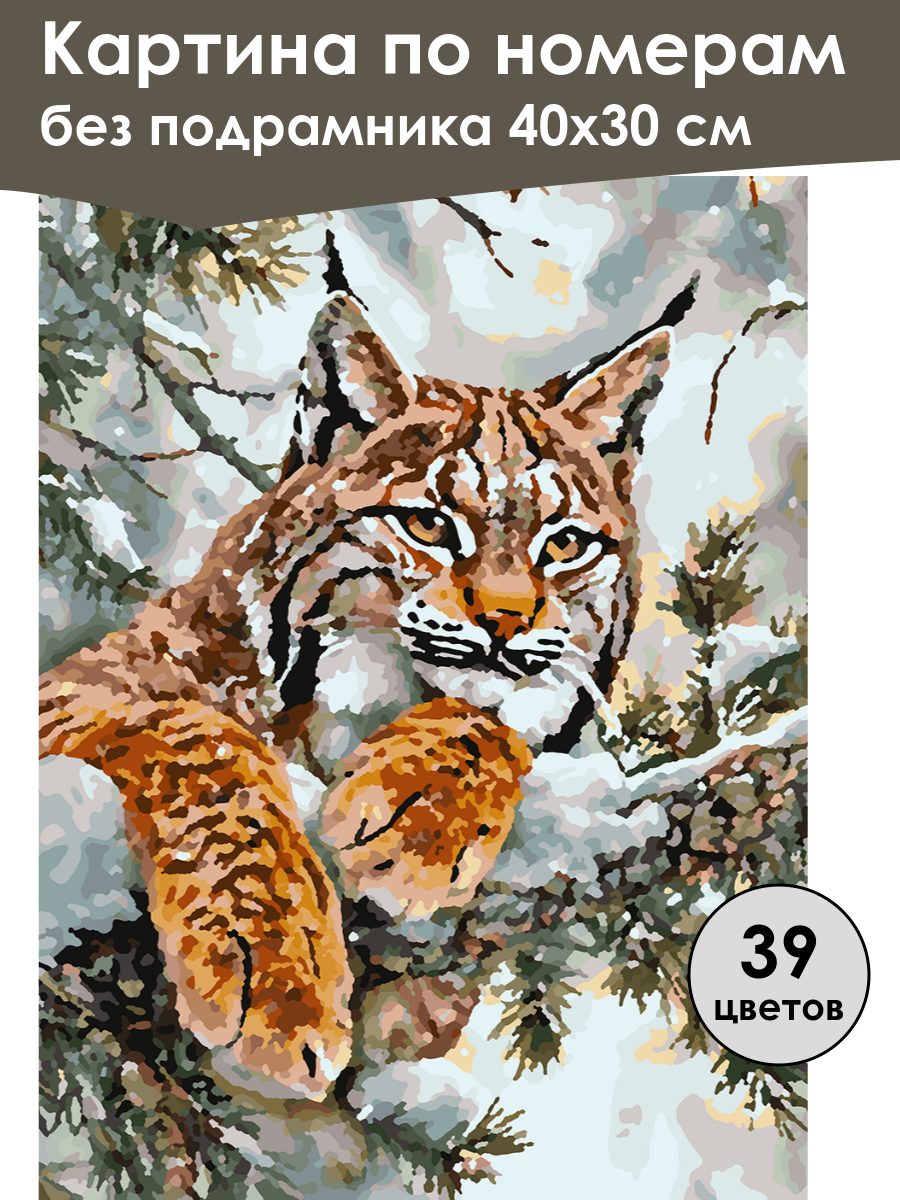 Картина по номерам
без подрамника 40х30 см

39
цветов