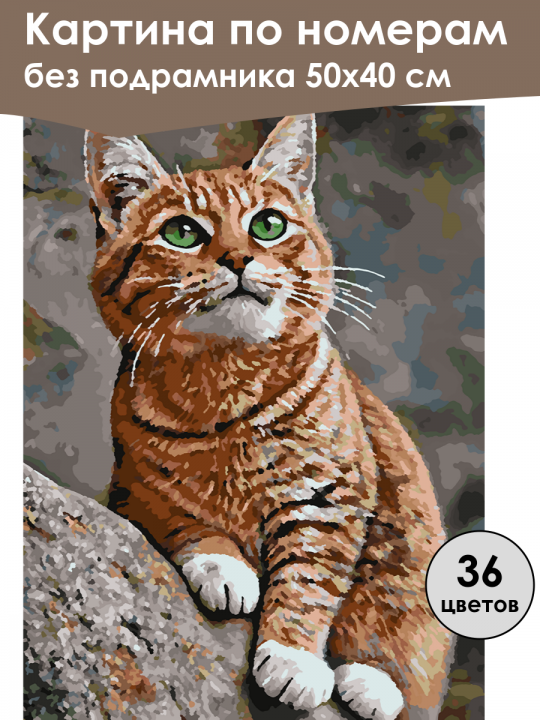 Картина по номерам
без подрамника 50х40 см

36
цветов