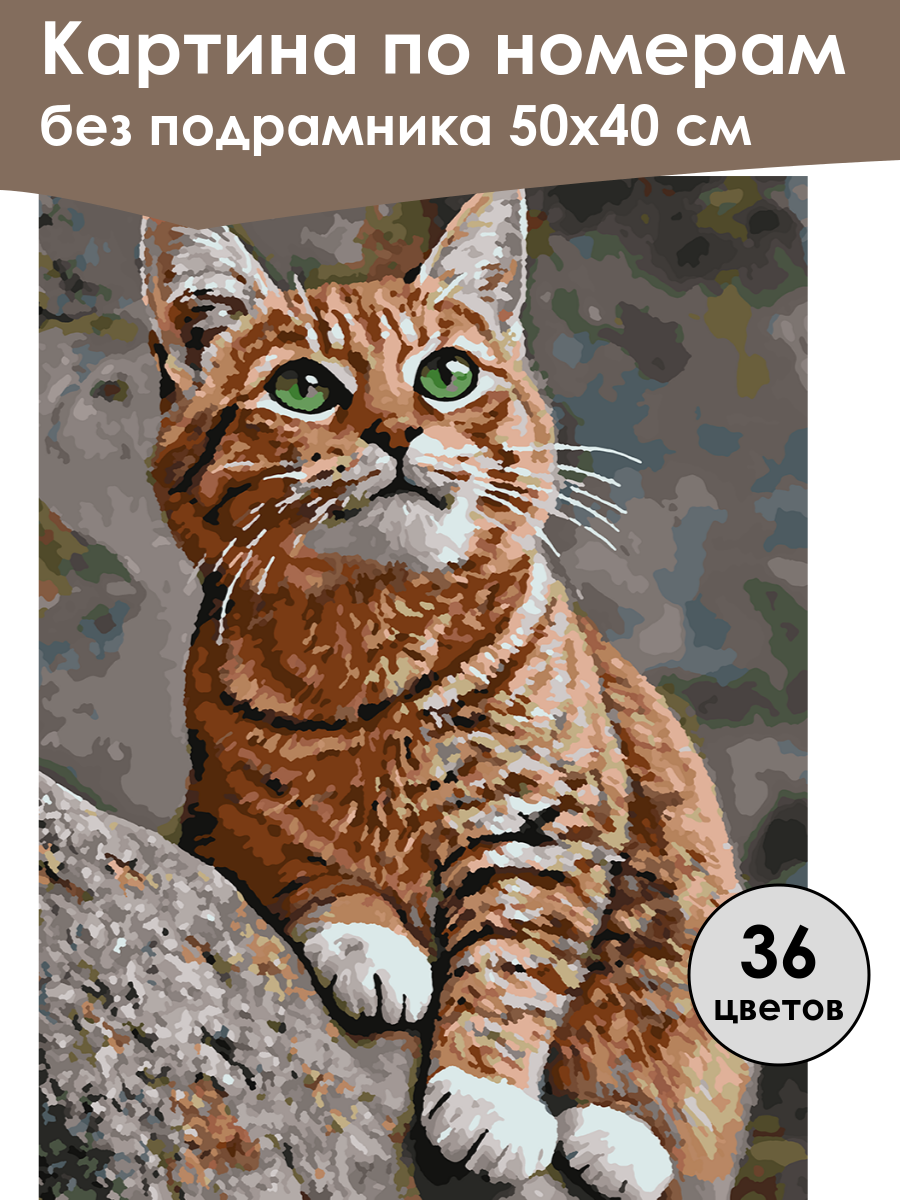 Картина по номерам
без подрамника 50х40 см

36
цветов