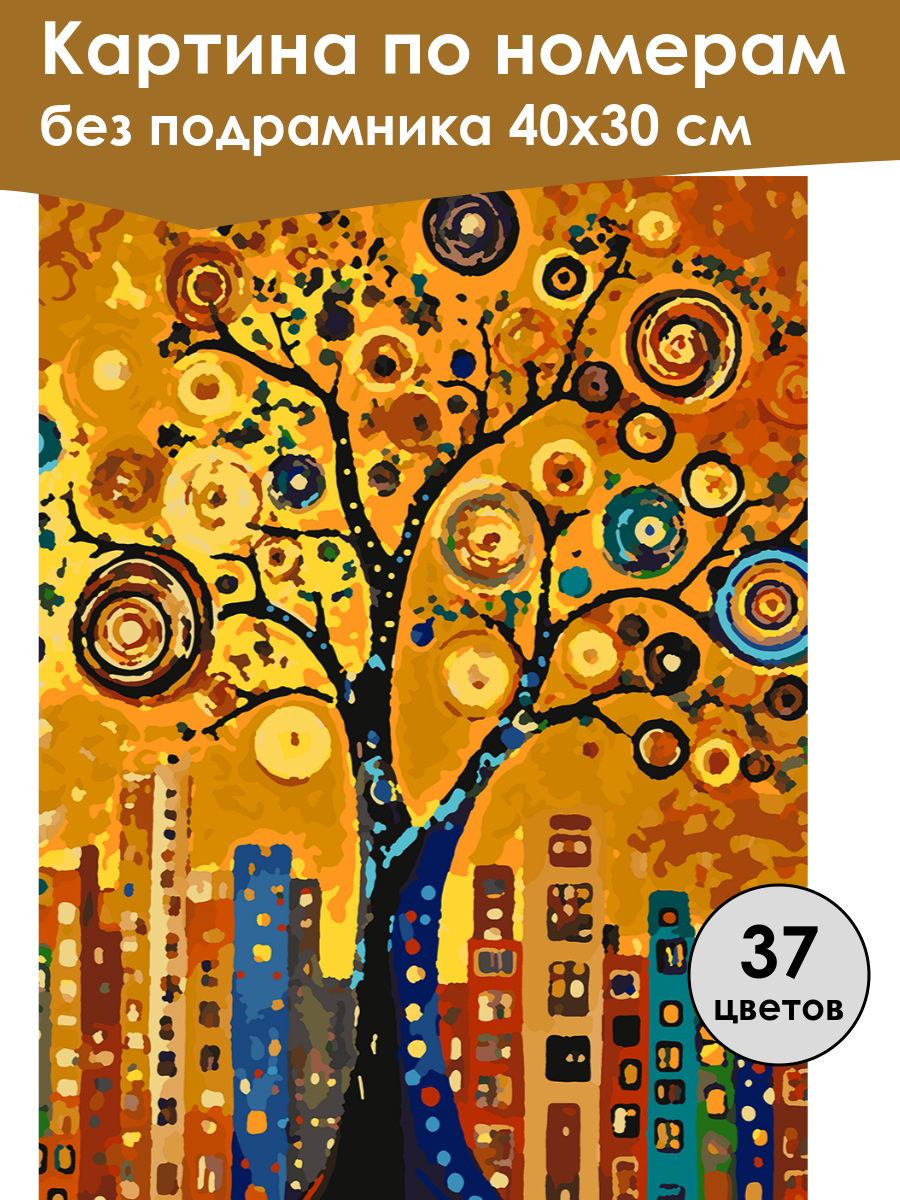 Картина по номерам
без подрамника 40х30 см

37
цветов