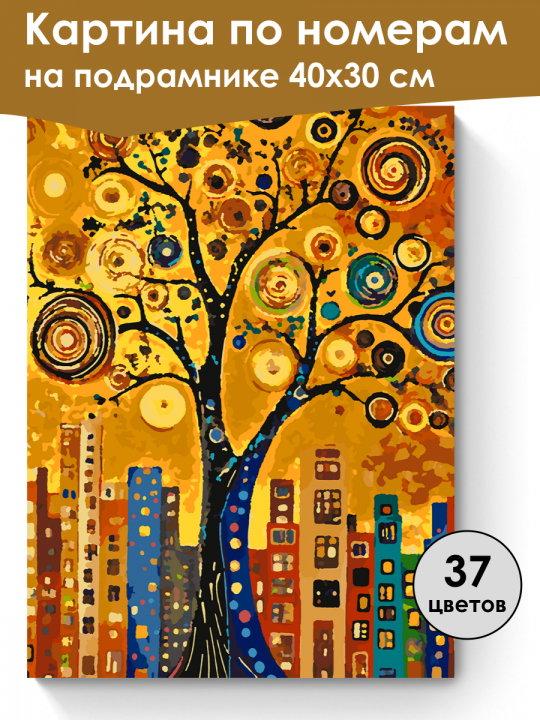 Картина по номерам
на подрамнике 40х30 см

37
цветов