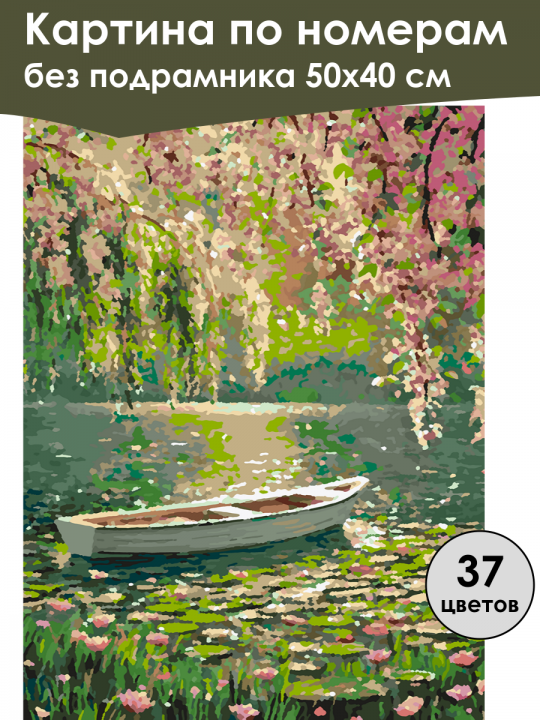 Картина по номерам
без подрамника 50х40 см

37
цветов