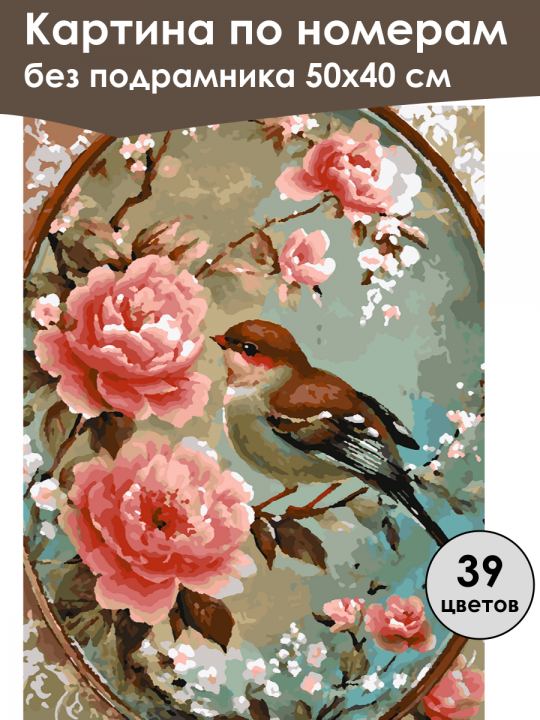 Картина по номерам
без подрамника 50х40 см

39
цветов