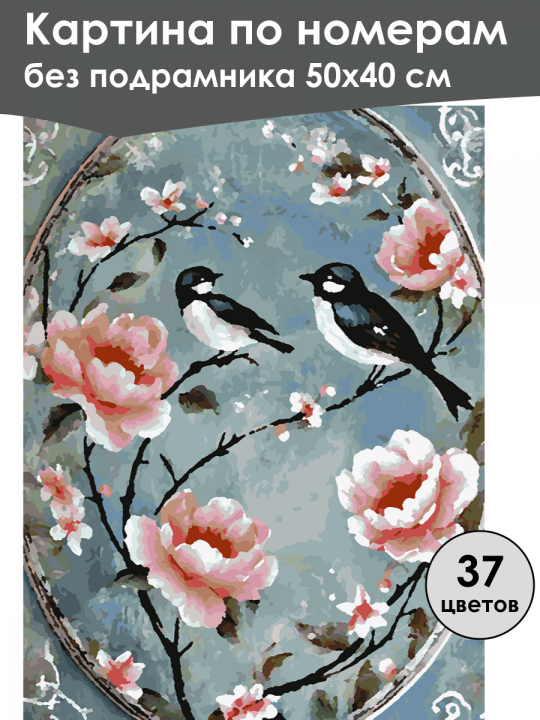 Картина по номерам
без подрамника 50х40 см

37
цветов