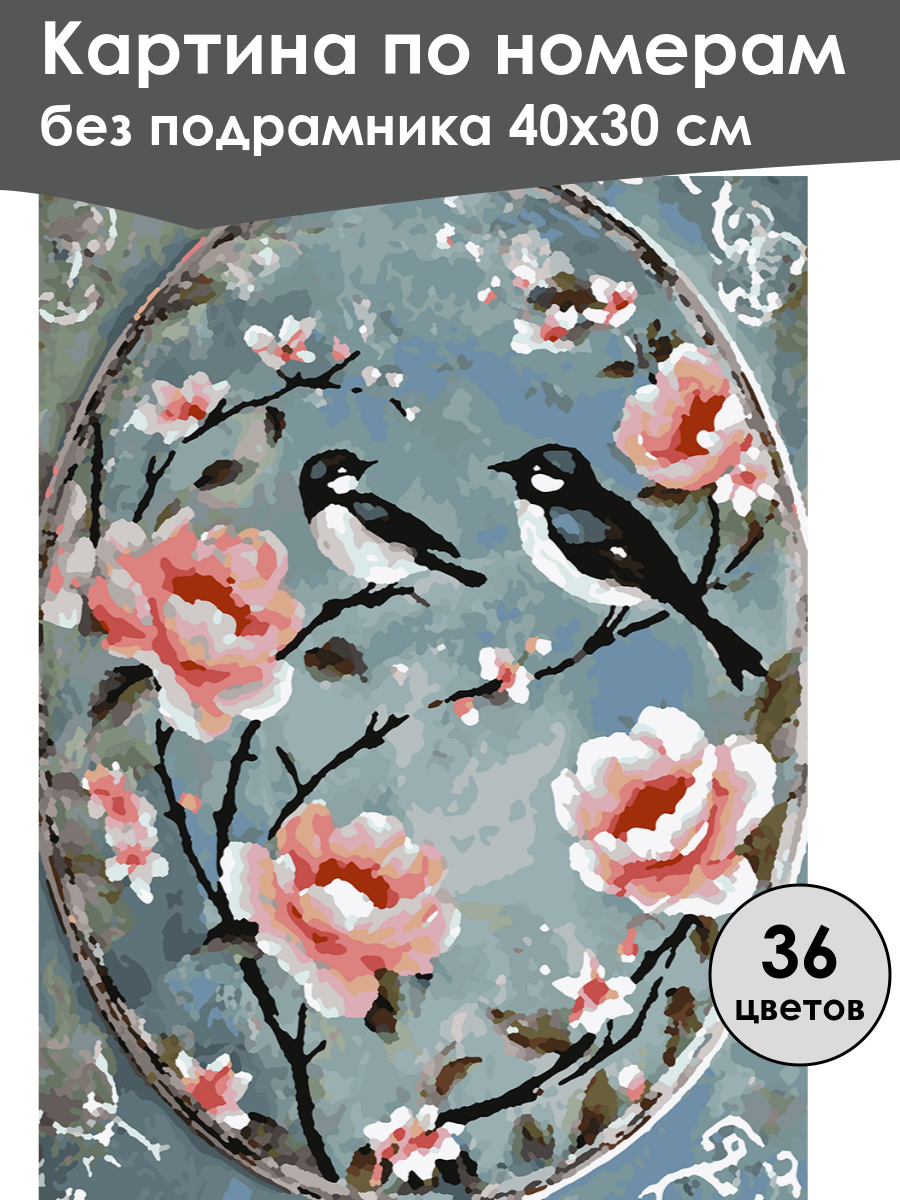 Картина по номерам
без подрамника 40х30 см

36
цветов