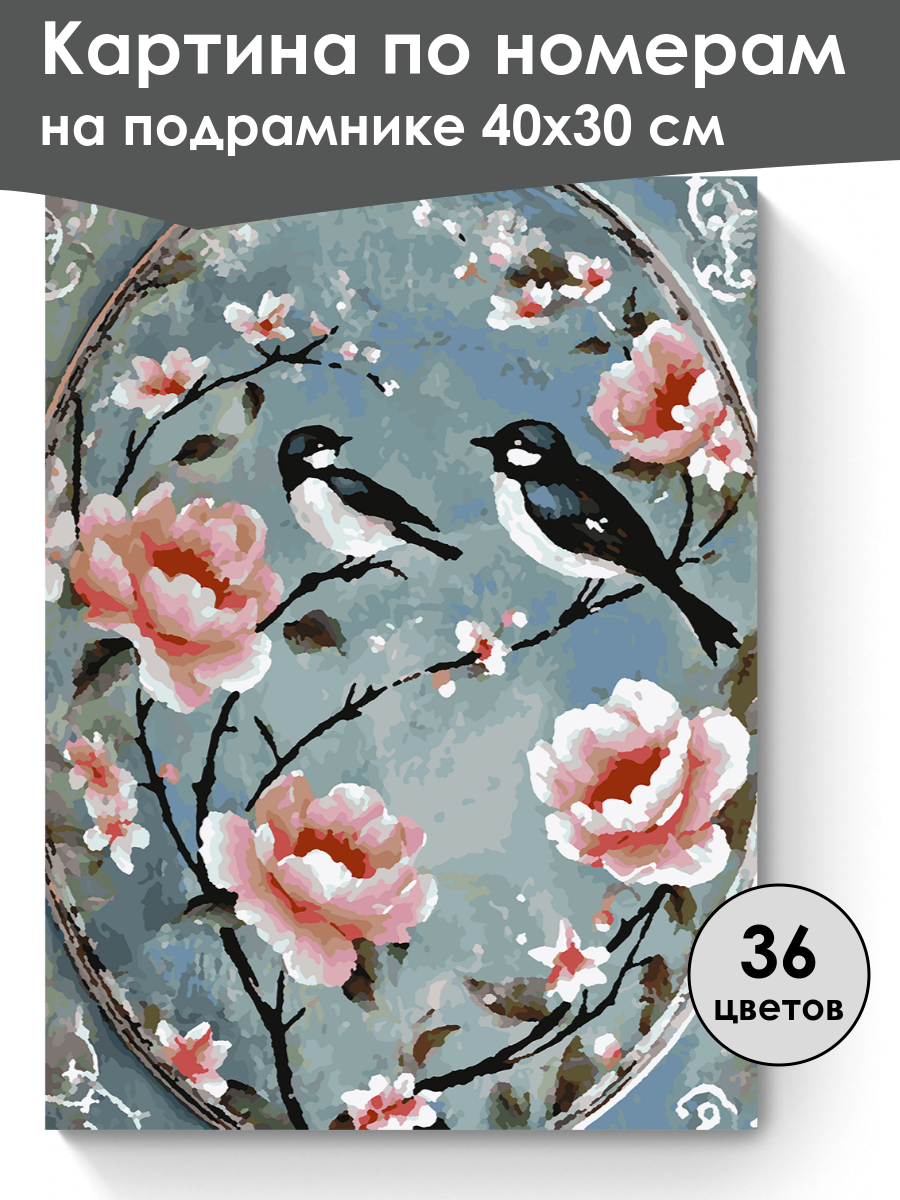 Картина по номерам
на подрамнике 40х30 см

36
цветов