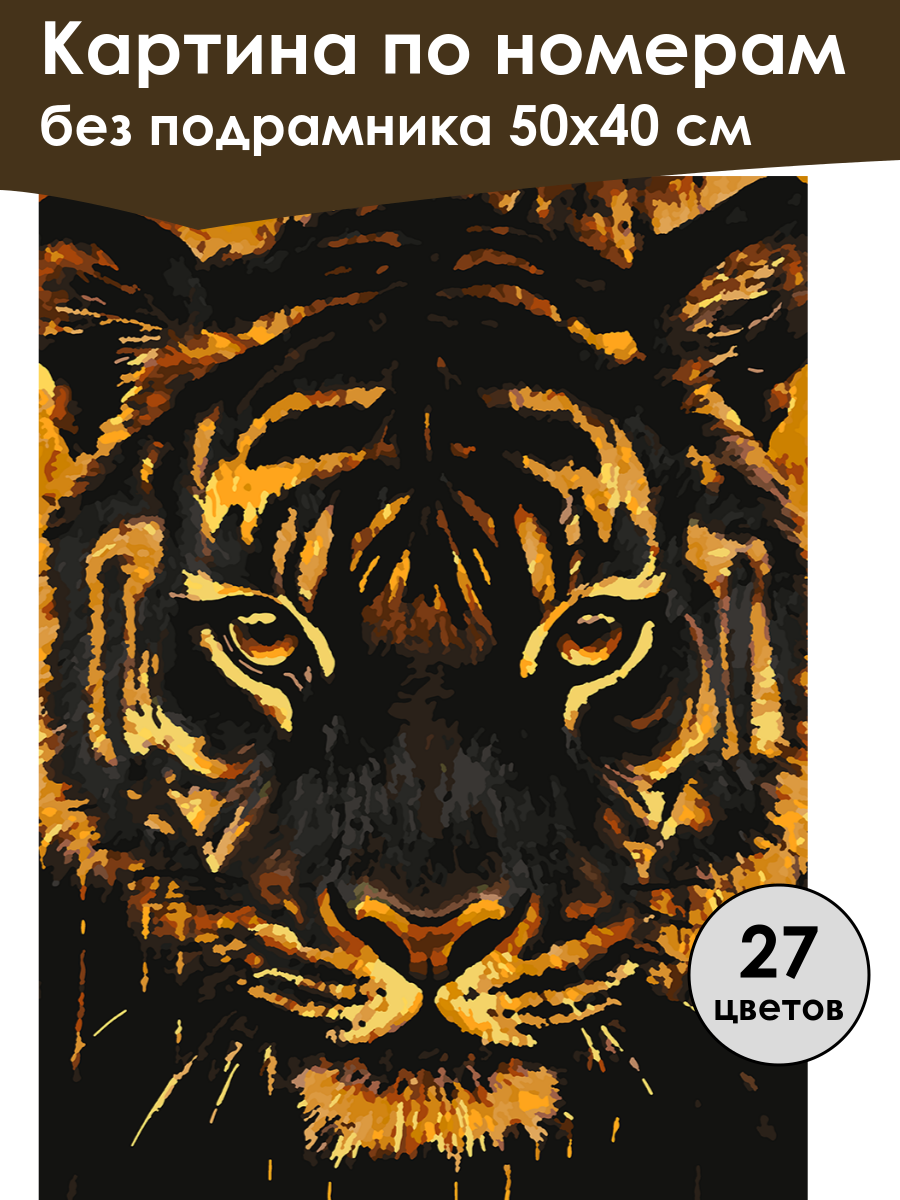 Картина по номерам
без подрамника 50х40 см

27
цветов