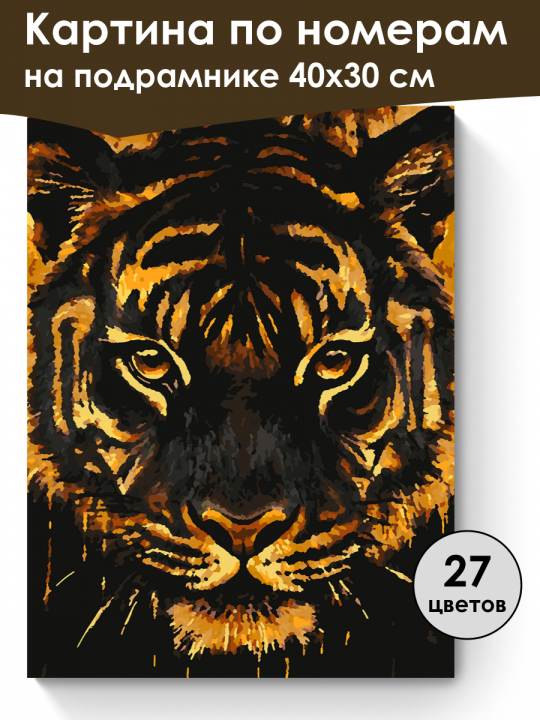 Картина по номерам
на подрамнике 40х30 см

27
цветов