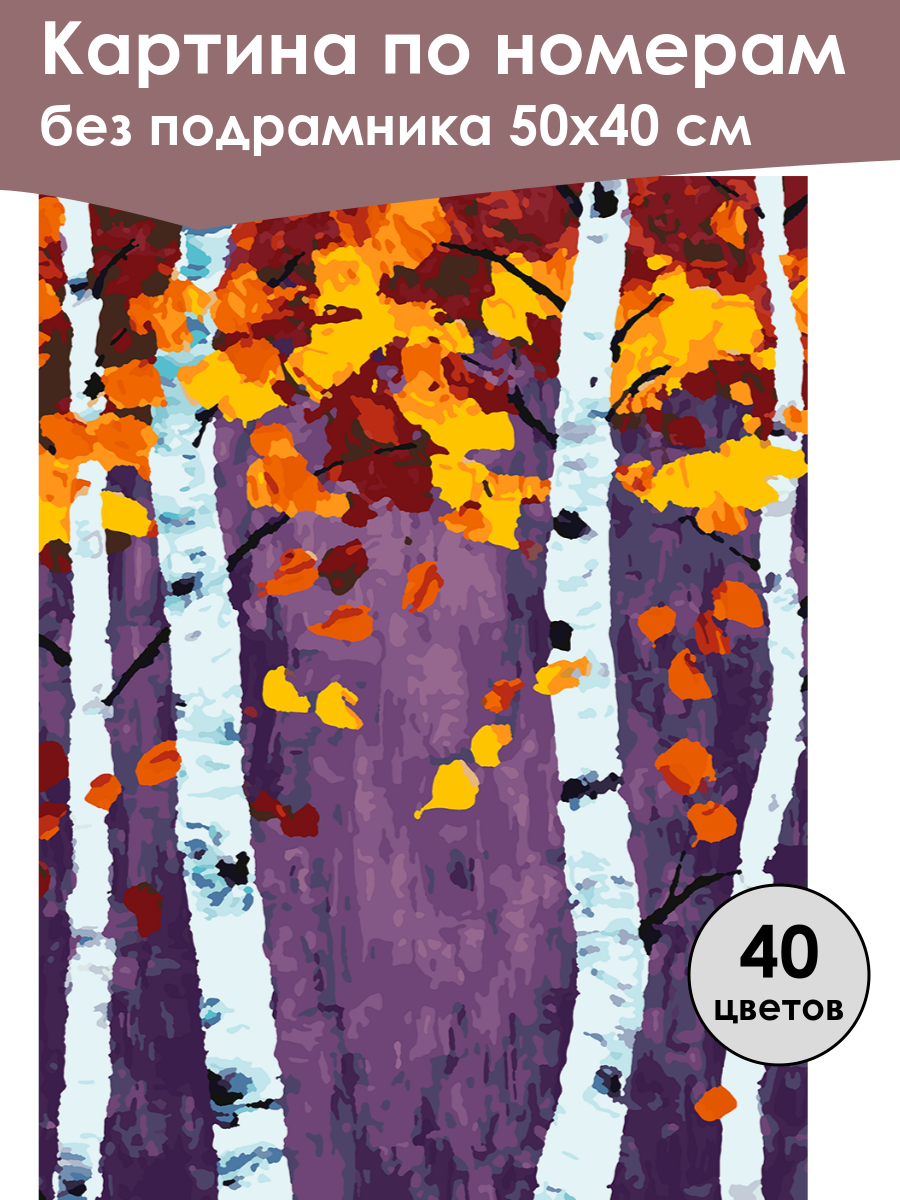 Картина по номерам
без подрамника 50х40 см

40
цветов