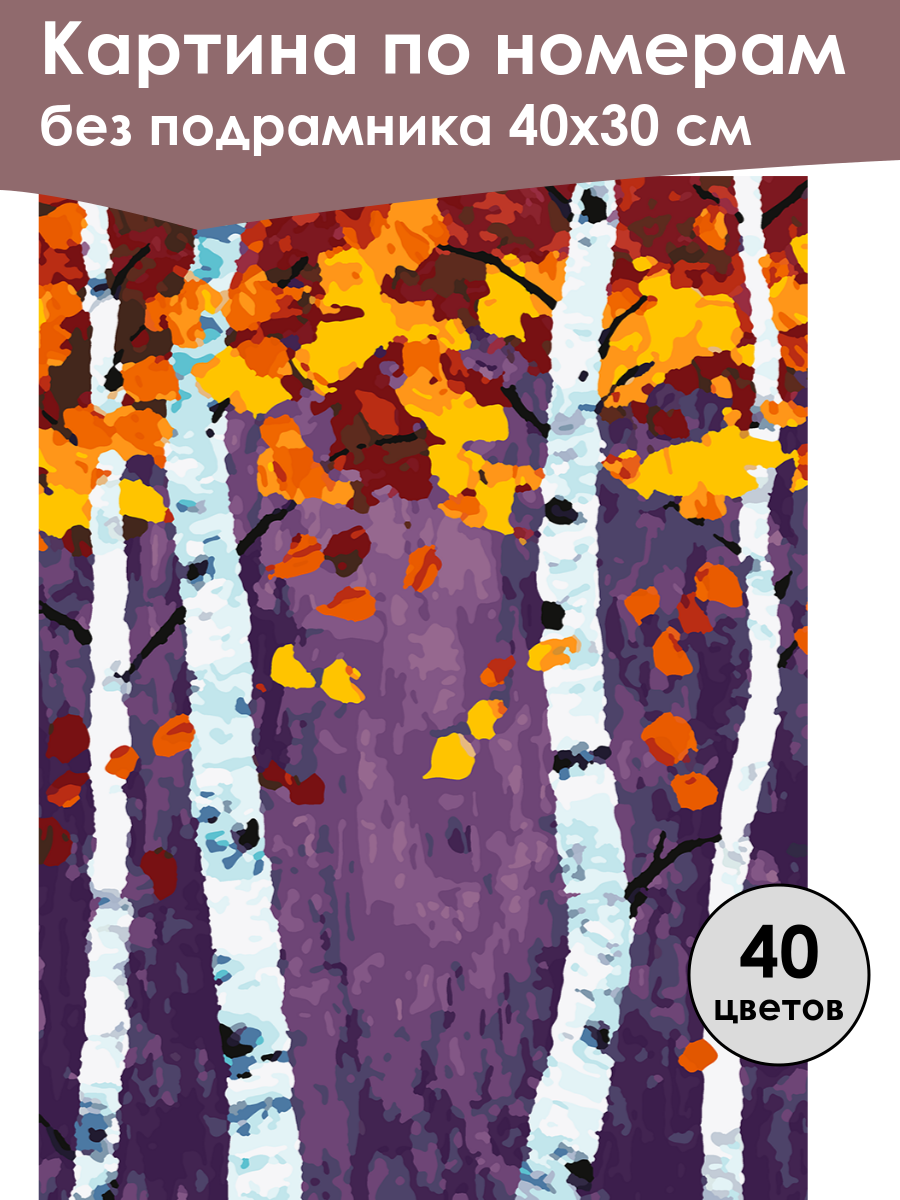 Картина по номерам
без подрамника 40х30 см

40
цветов