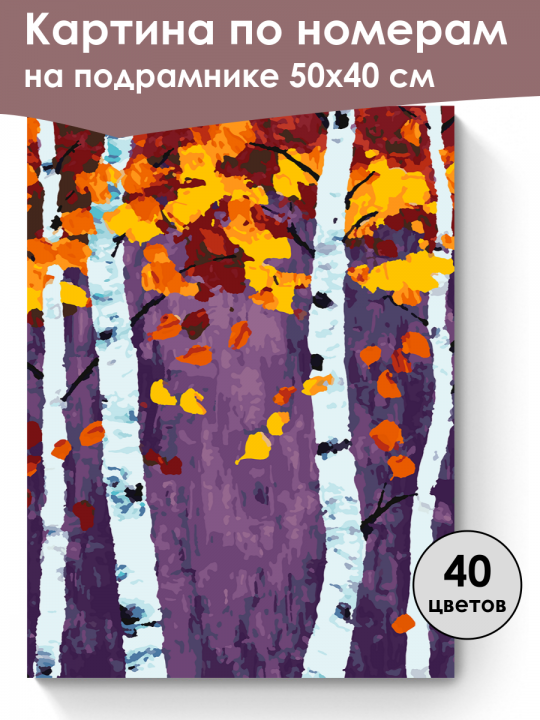 Картина по номерам на подрамнике 50х40 см

40 цветов